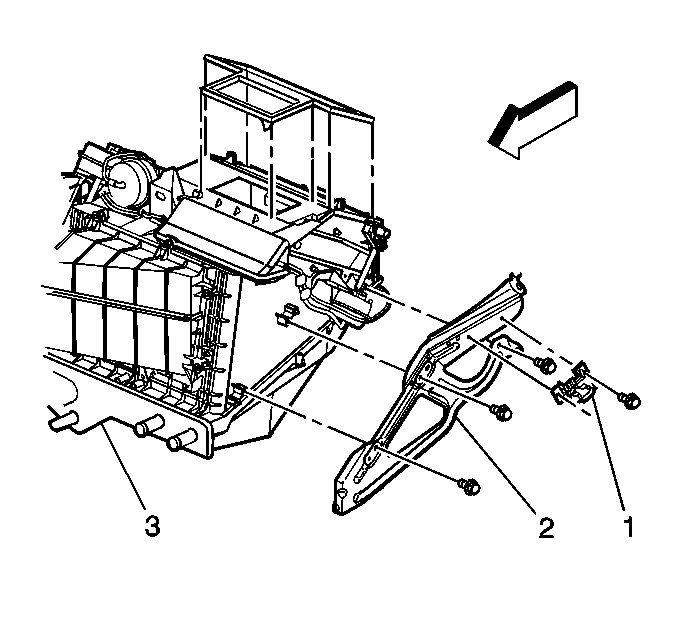 3
2
1