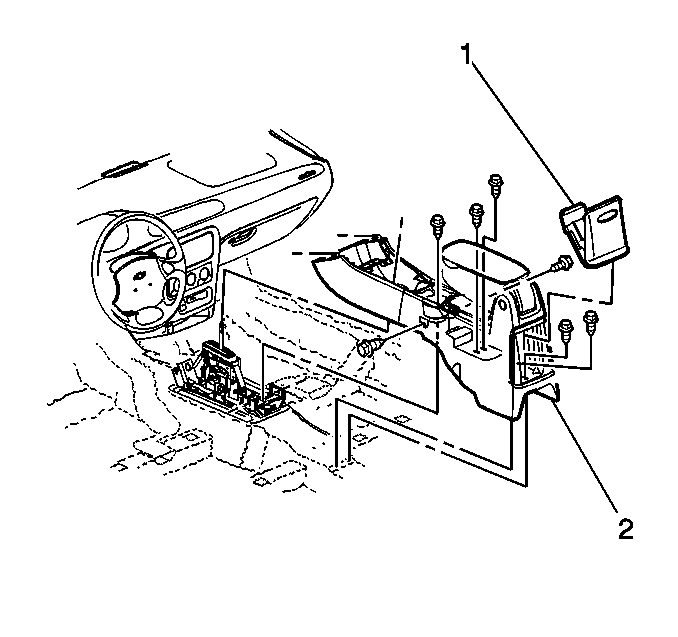 1

2