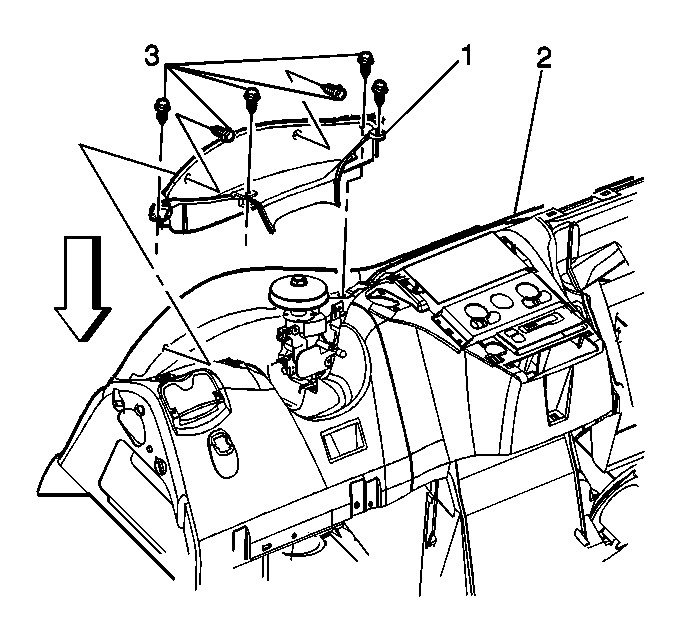 3
1
2