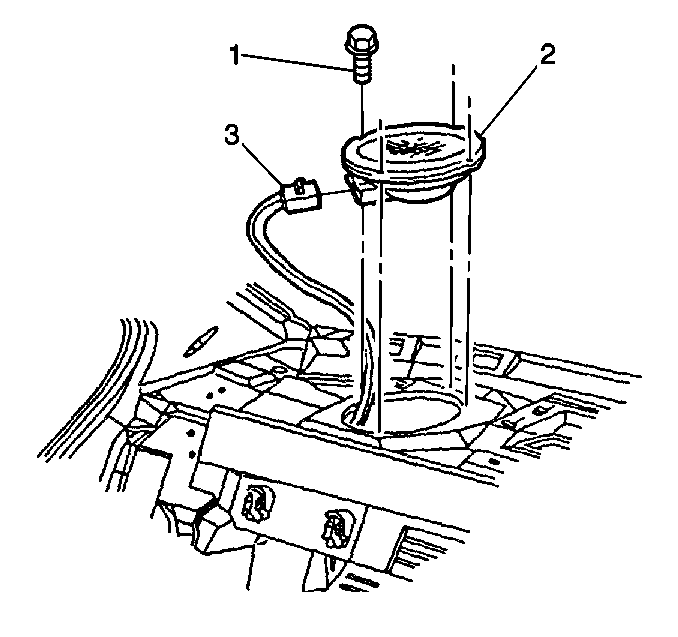 1
2
3