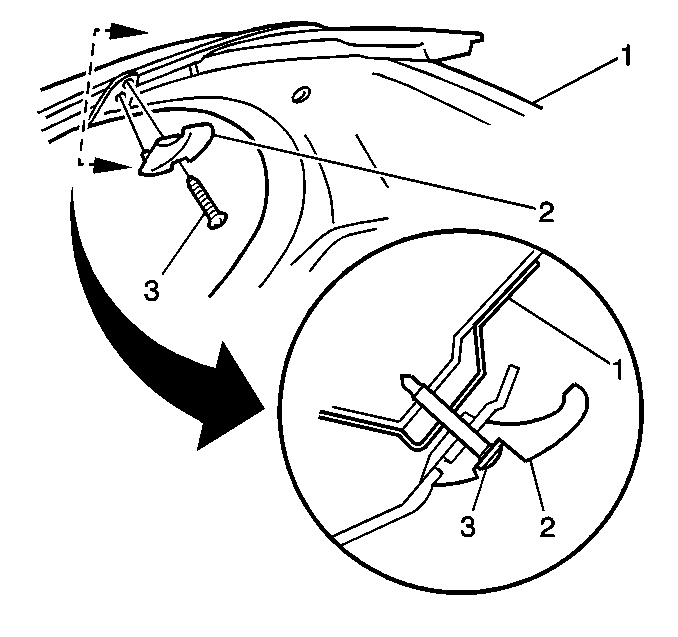 1
2
3
1
3
2