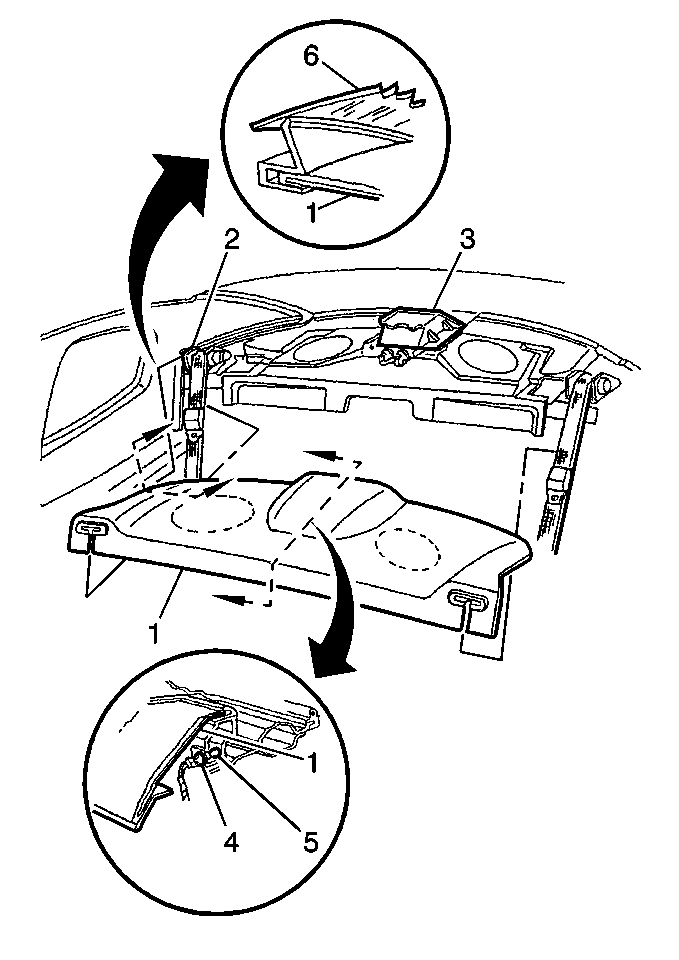 6
1
2
3
1
1
4
5