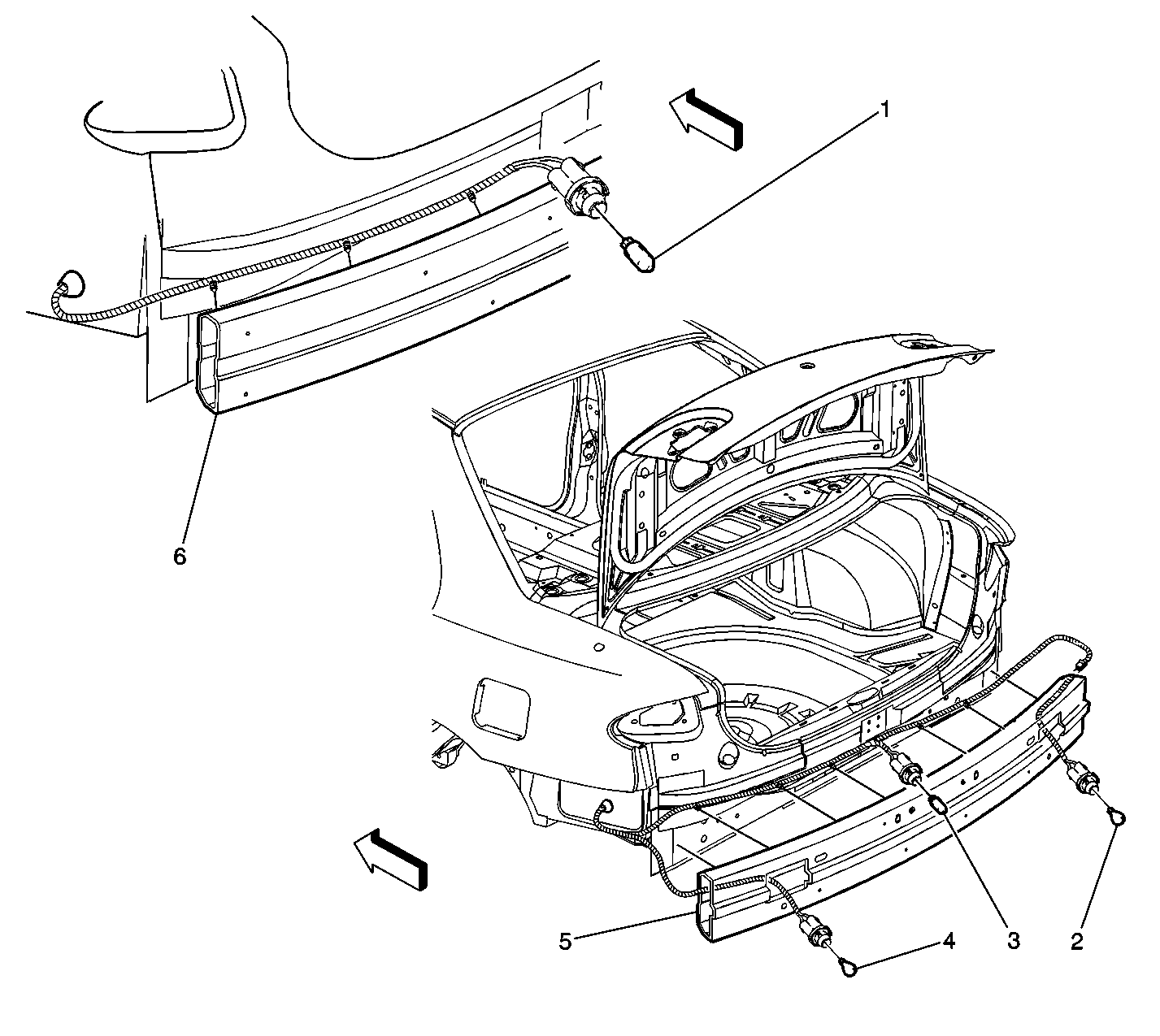 1
6
5
4
3
2