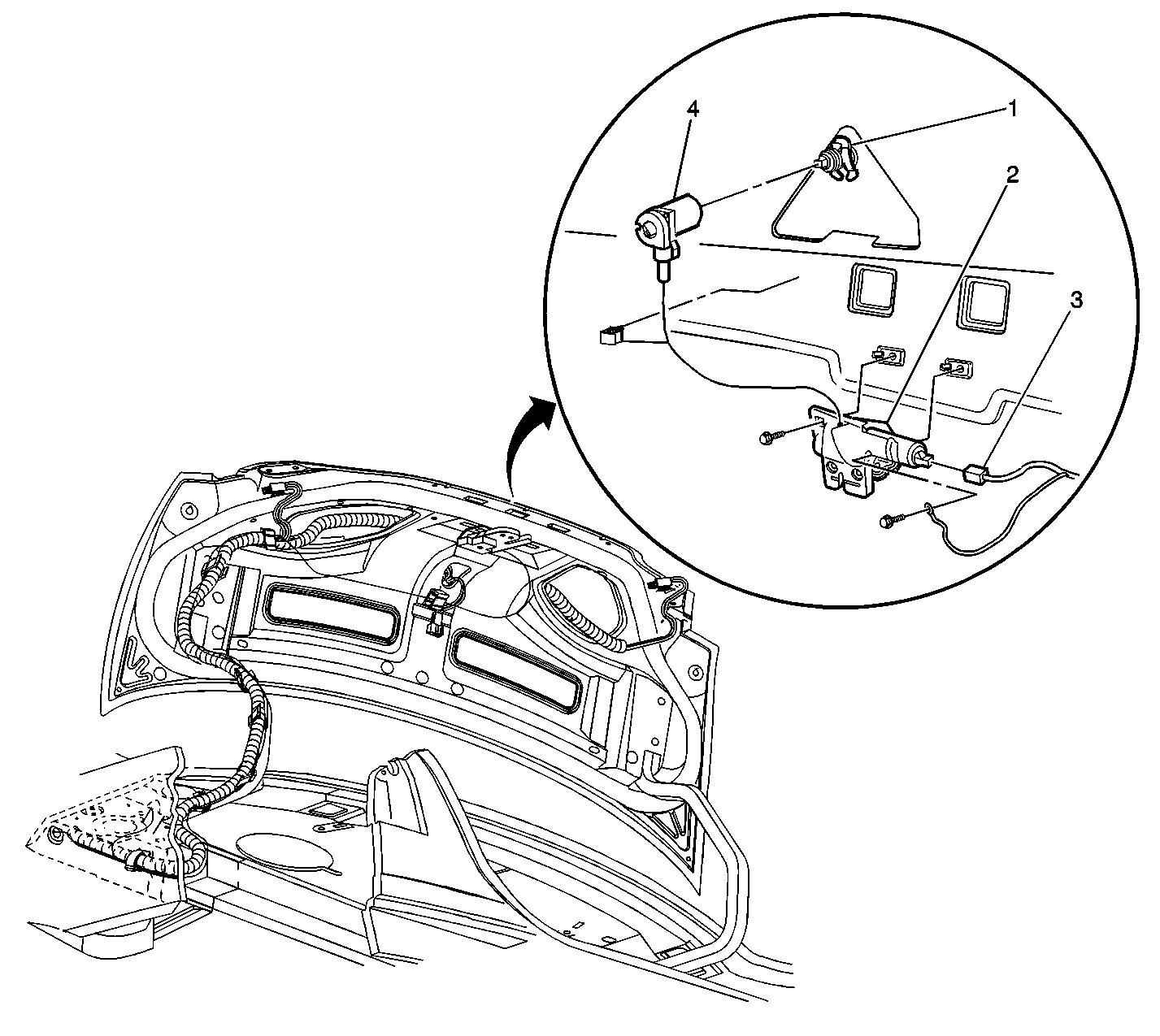 4
1
2
3