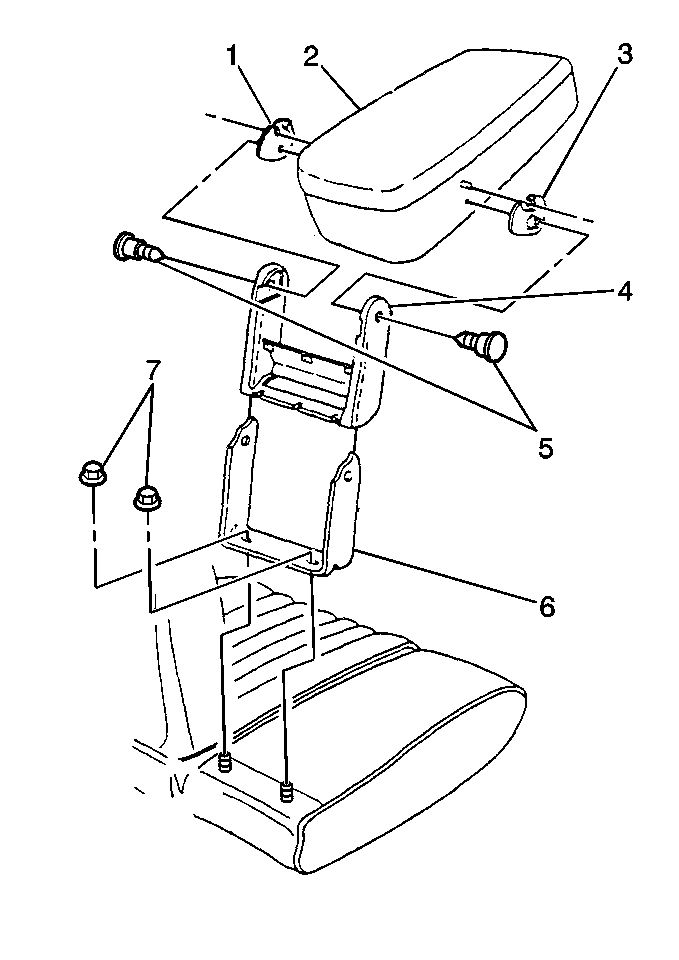 1
2
3
4
5
7
6