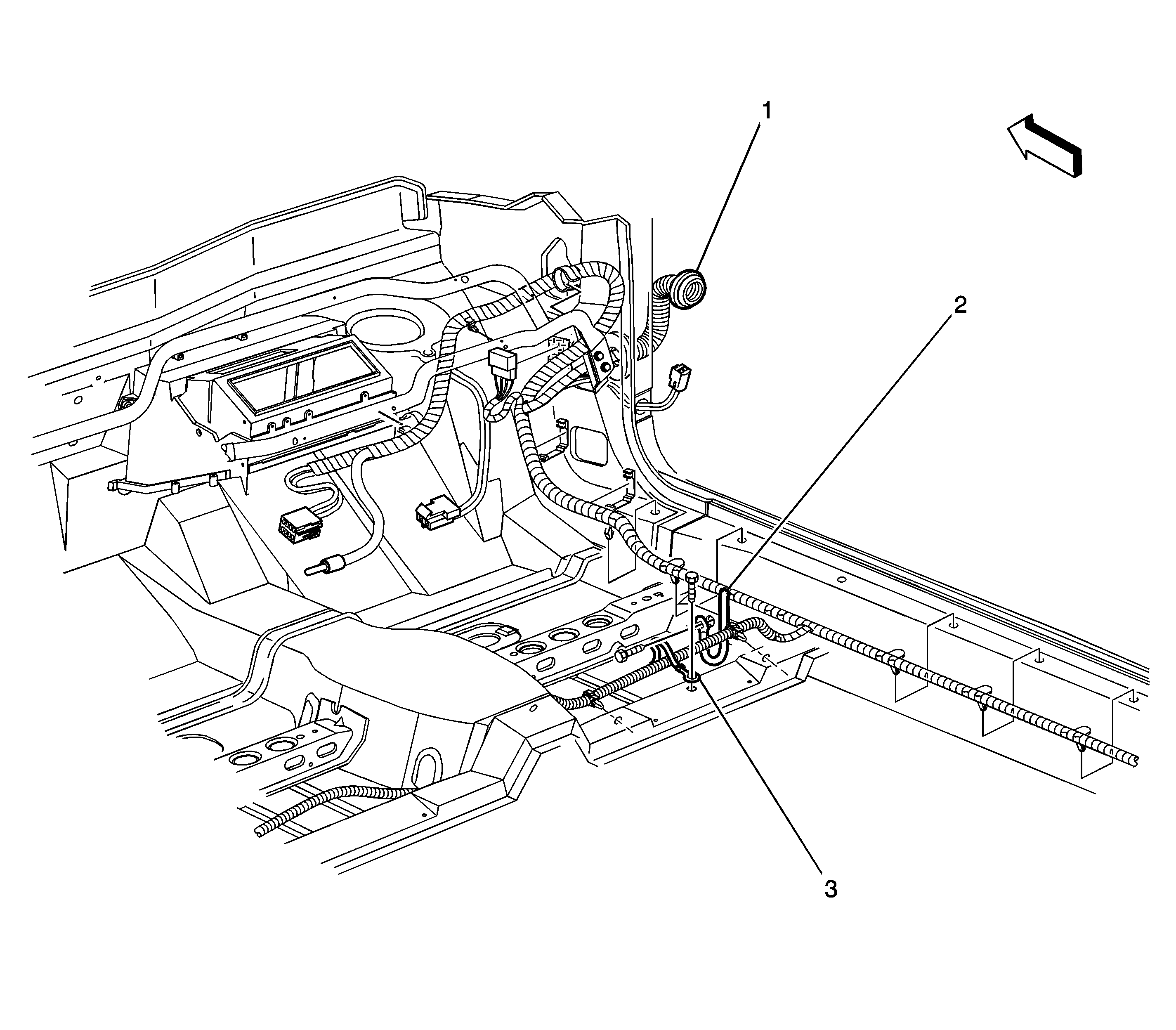 1

2

3