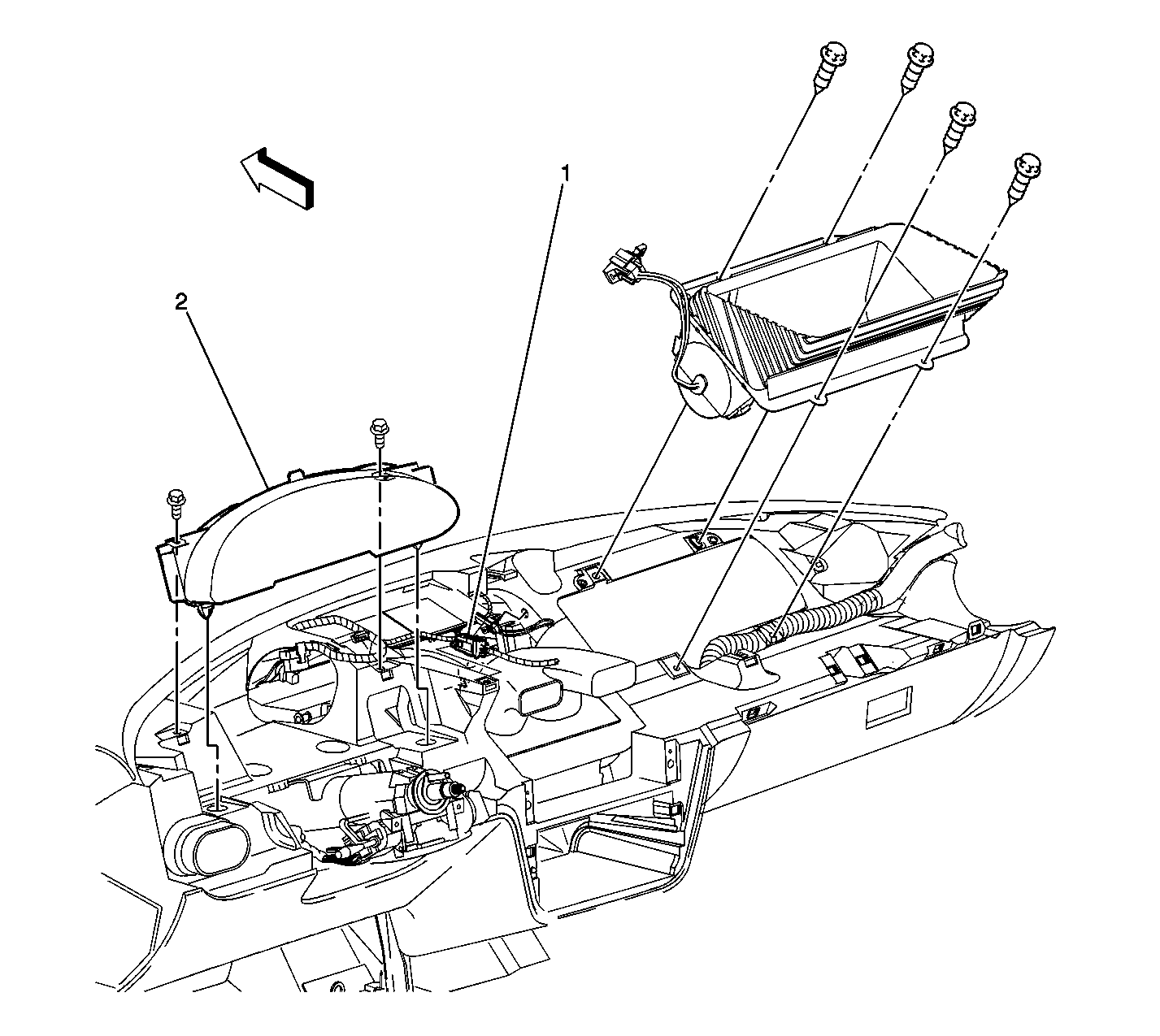 1

2