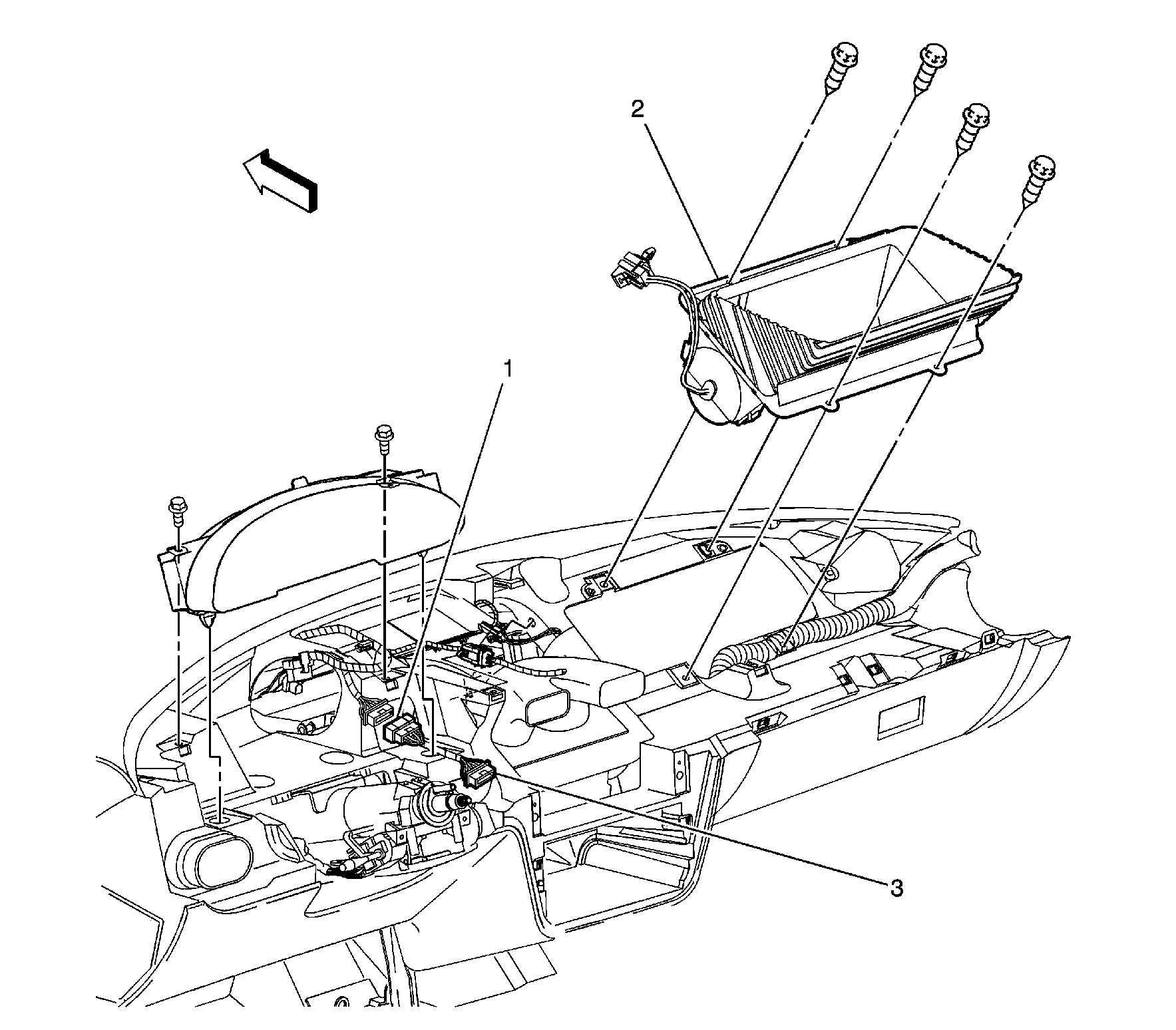 2

1

3