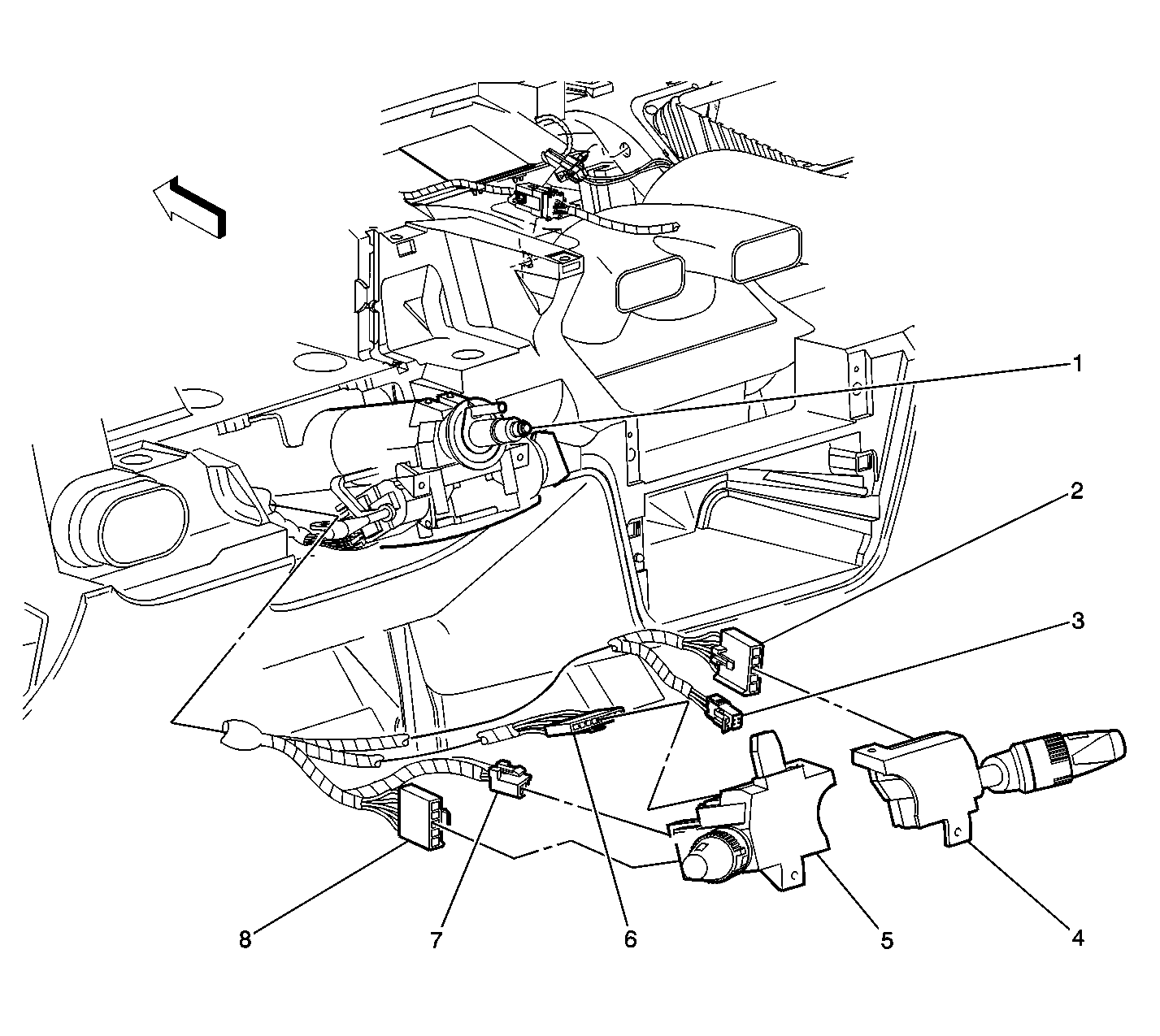 1
2
3
8
7
6
5
4