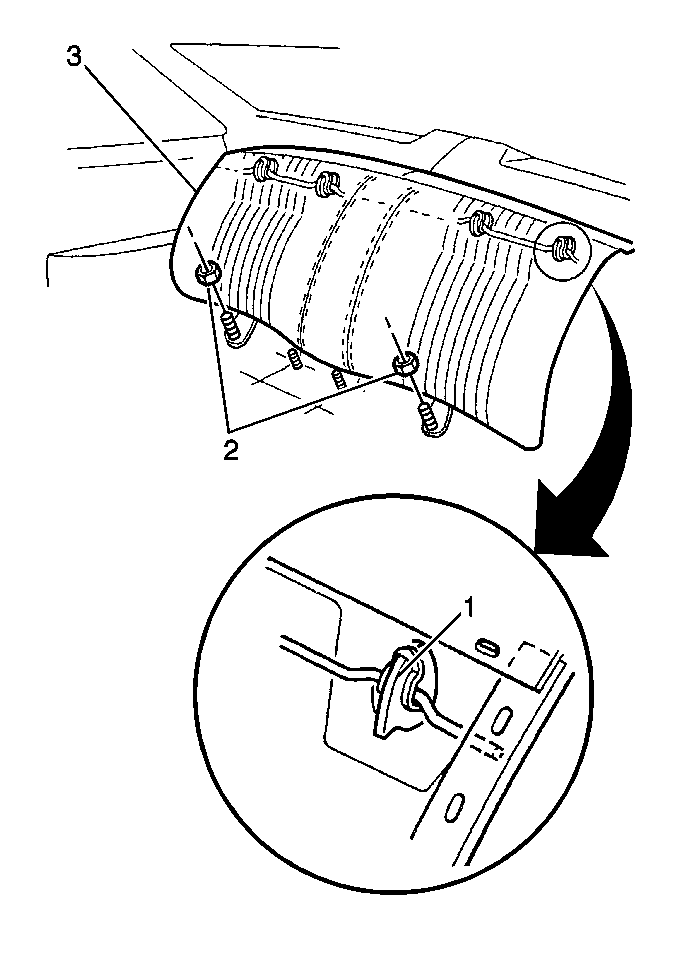 3

2

1