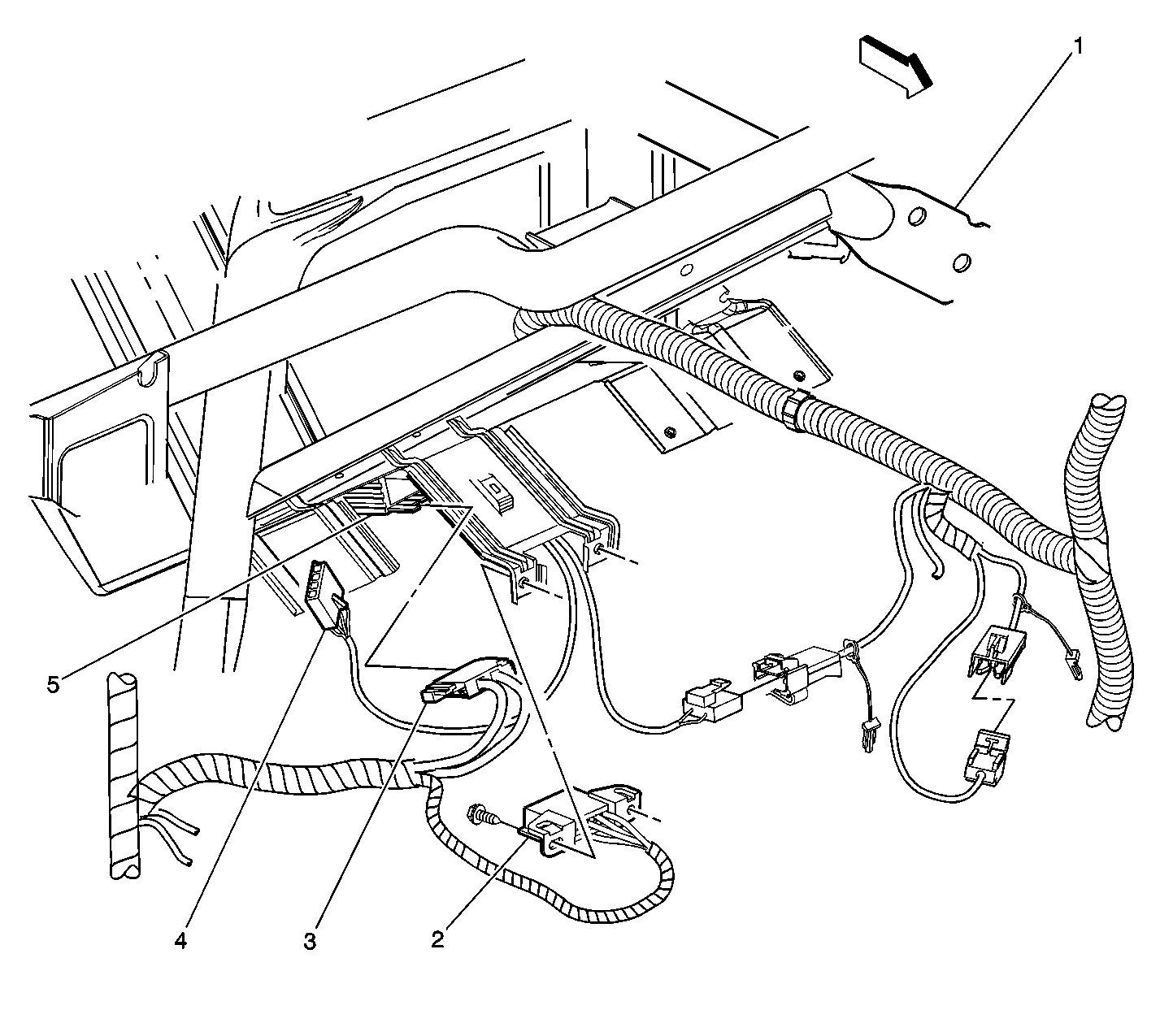 1
5
4
3
2