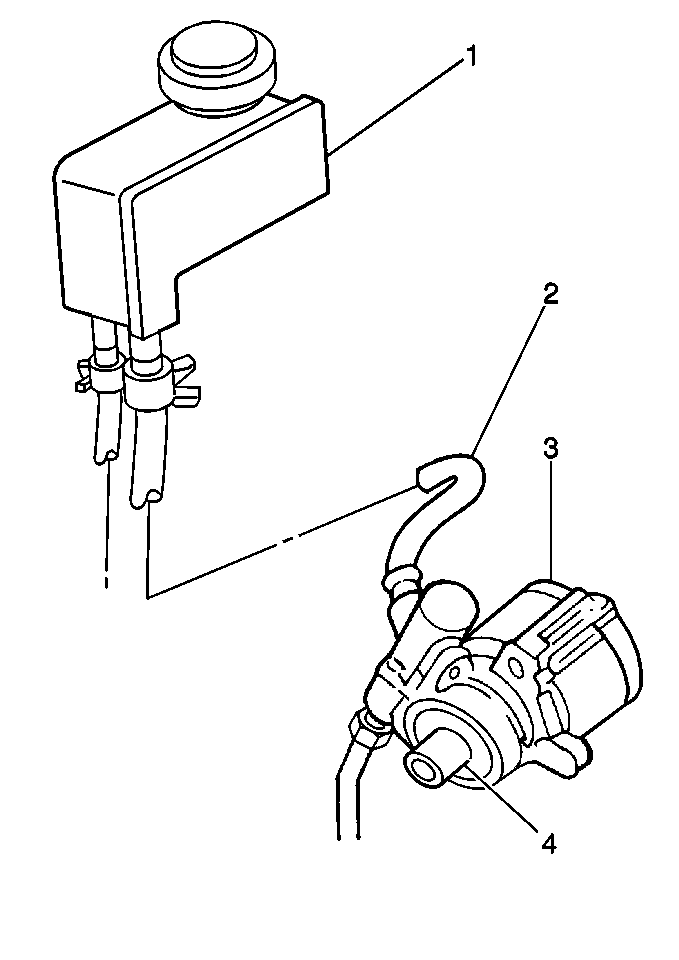 1
2
3
4