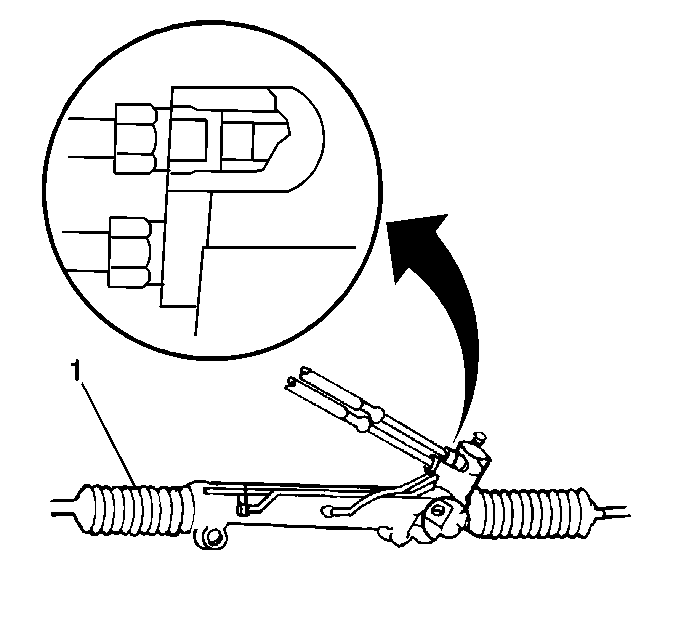 1