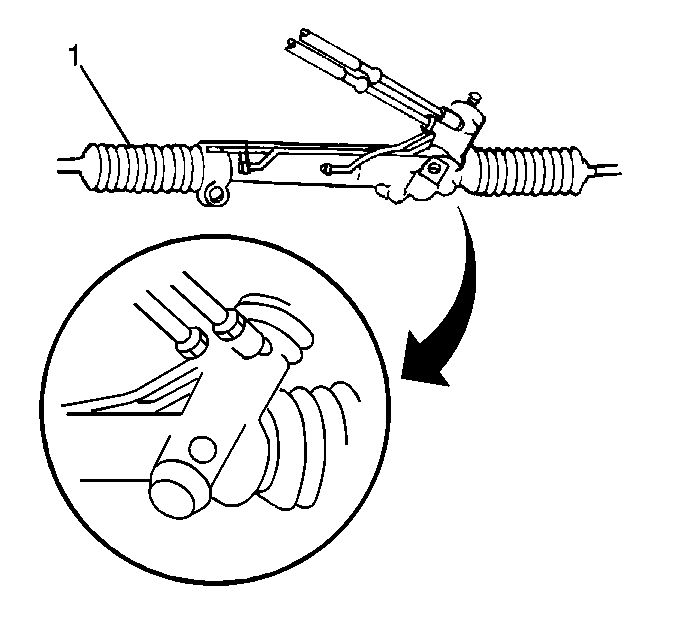 1