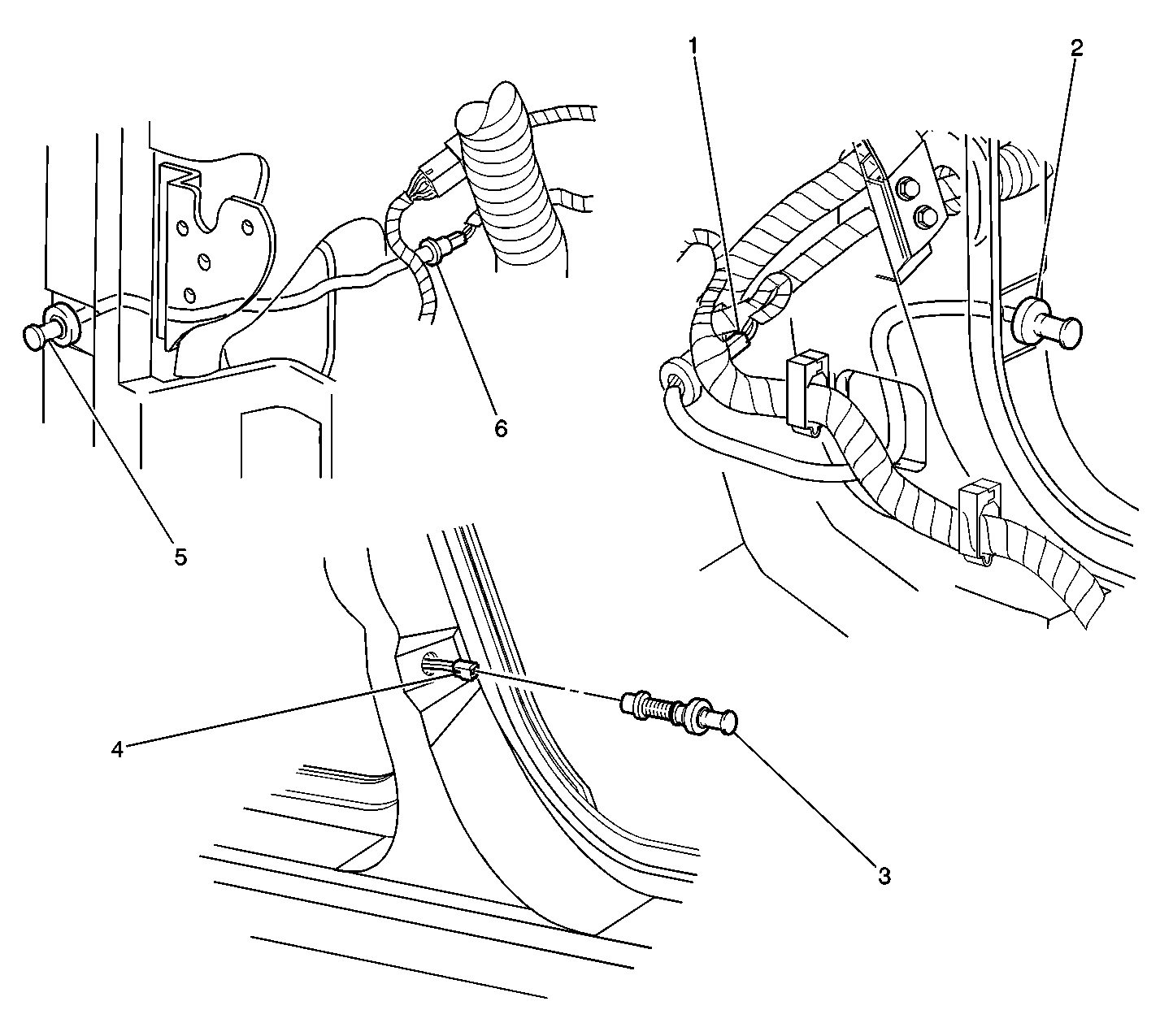 1
2
6
5
4
3