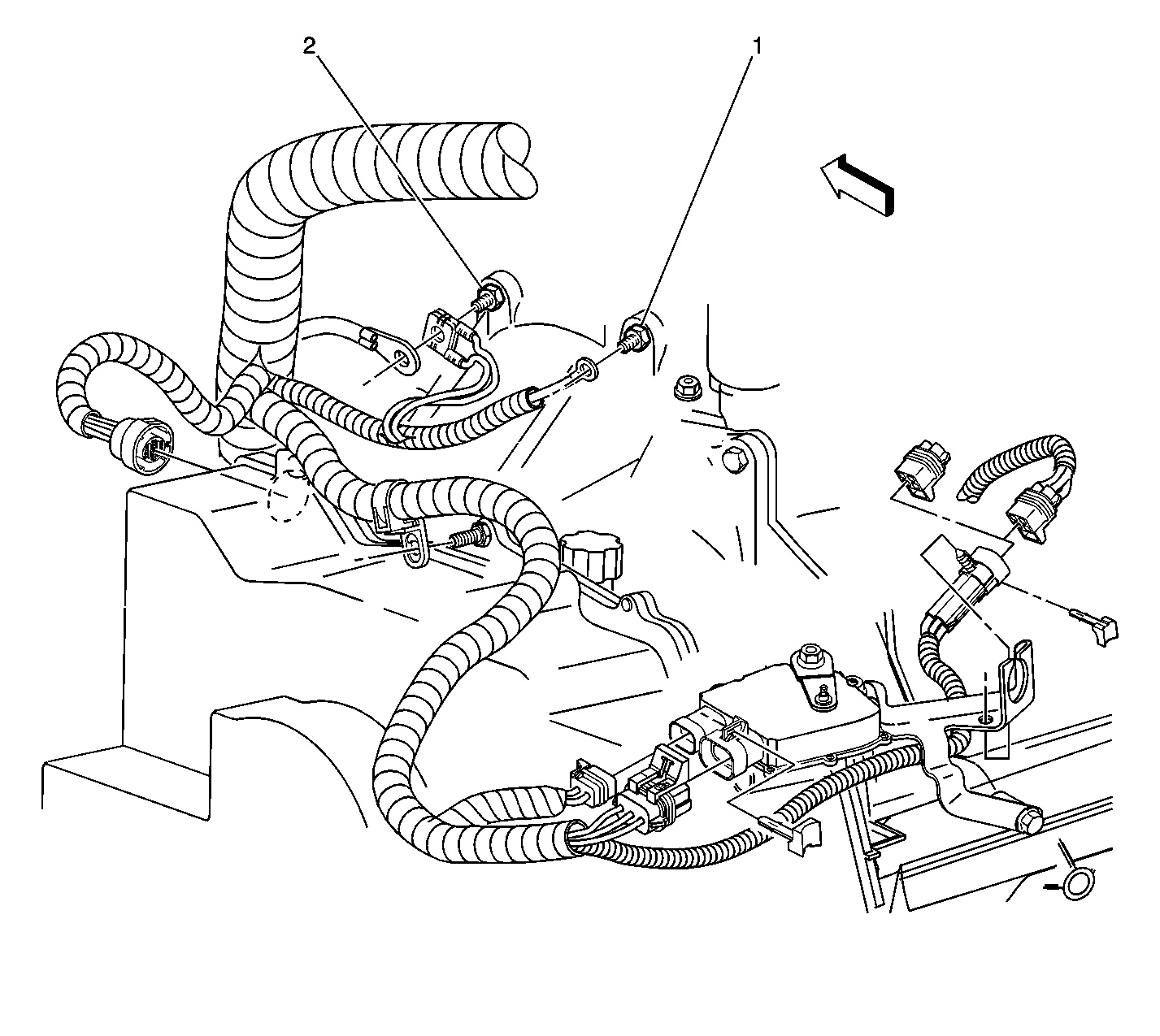 2

1