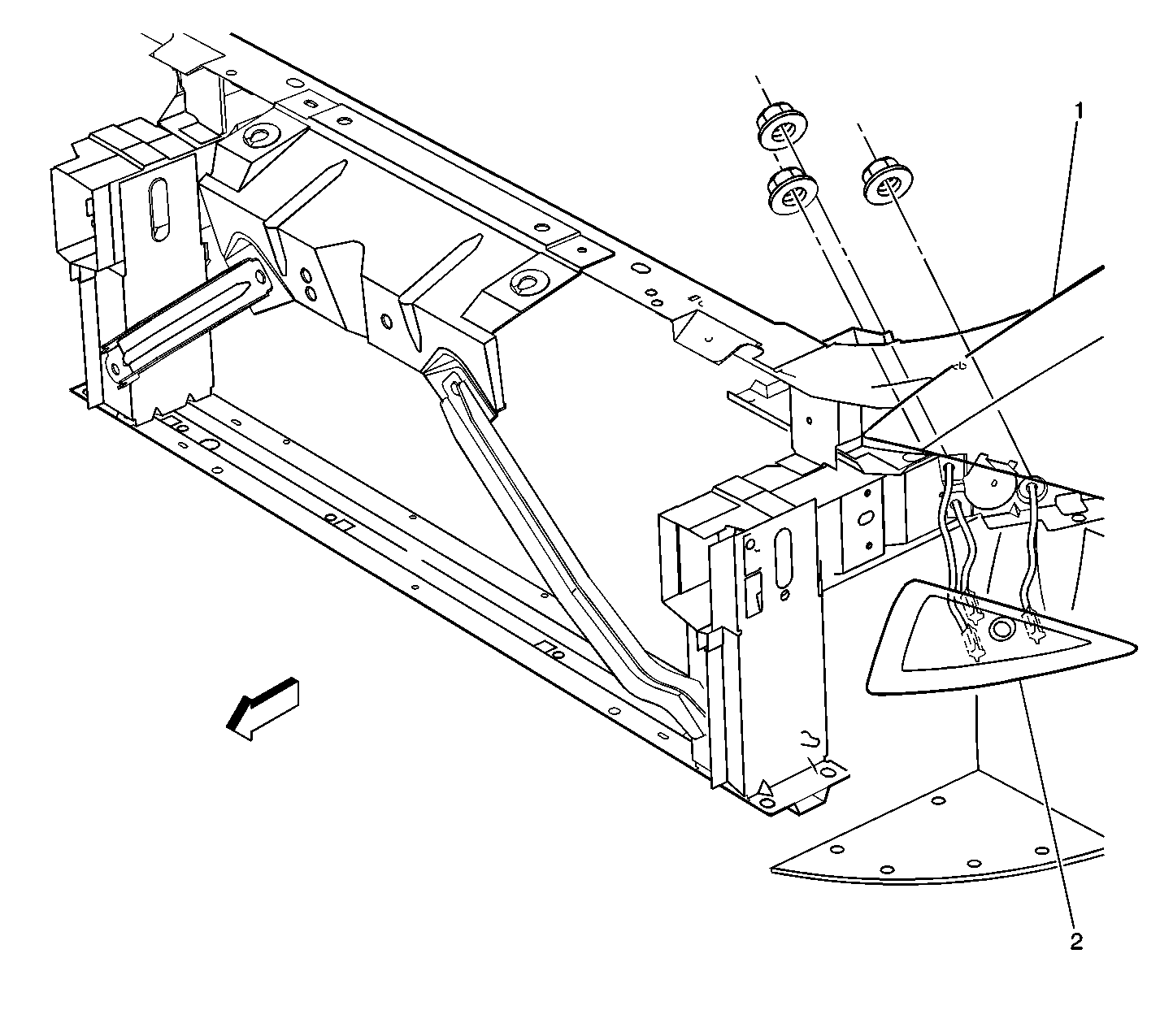 1

2