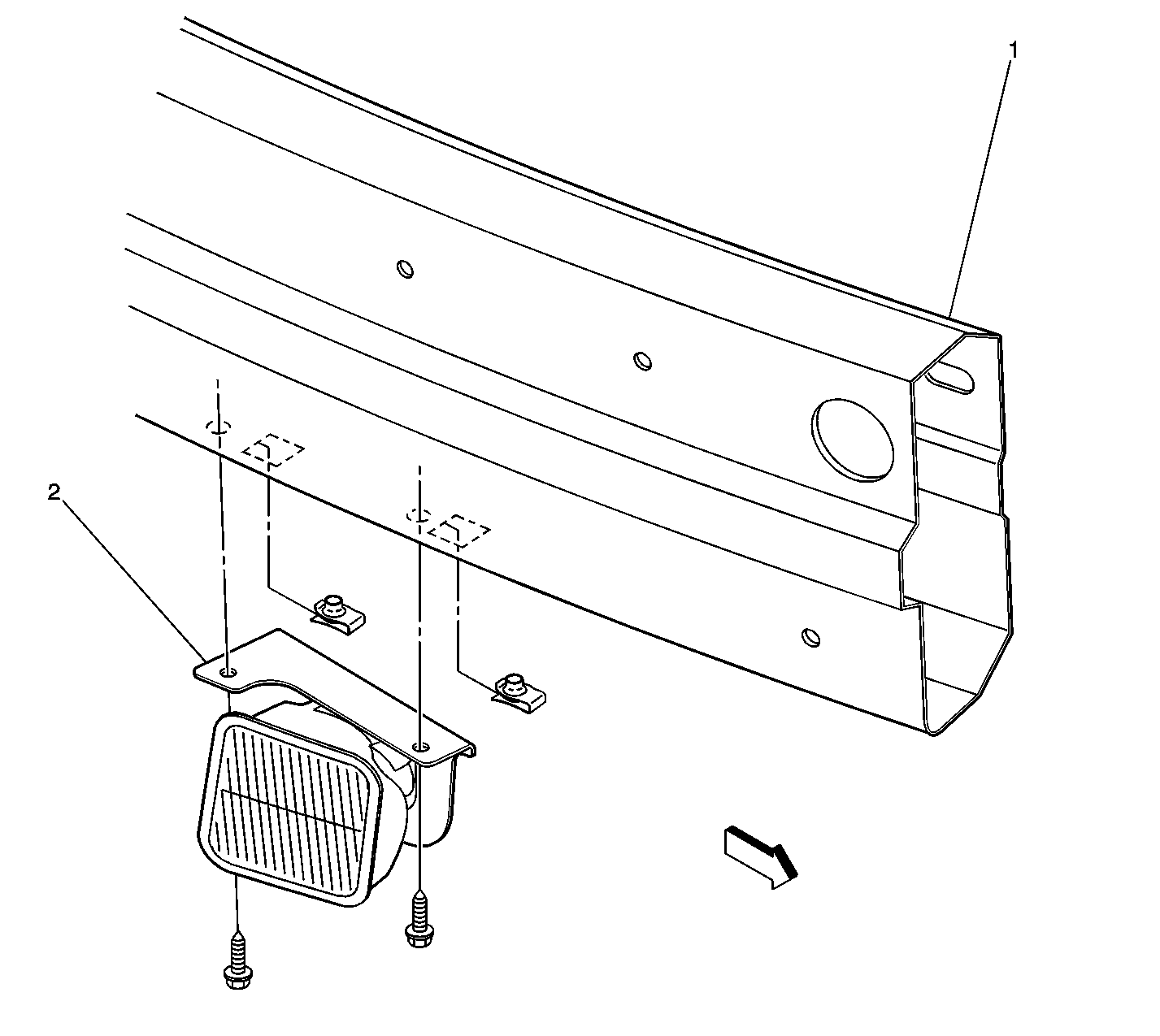 1

2