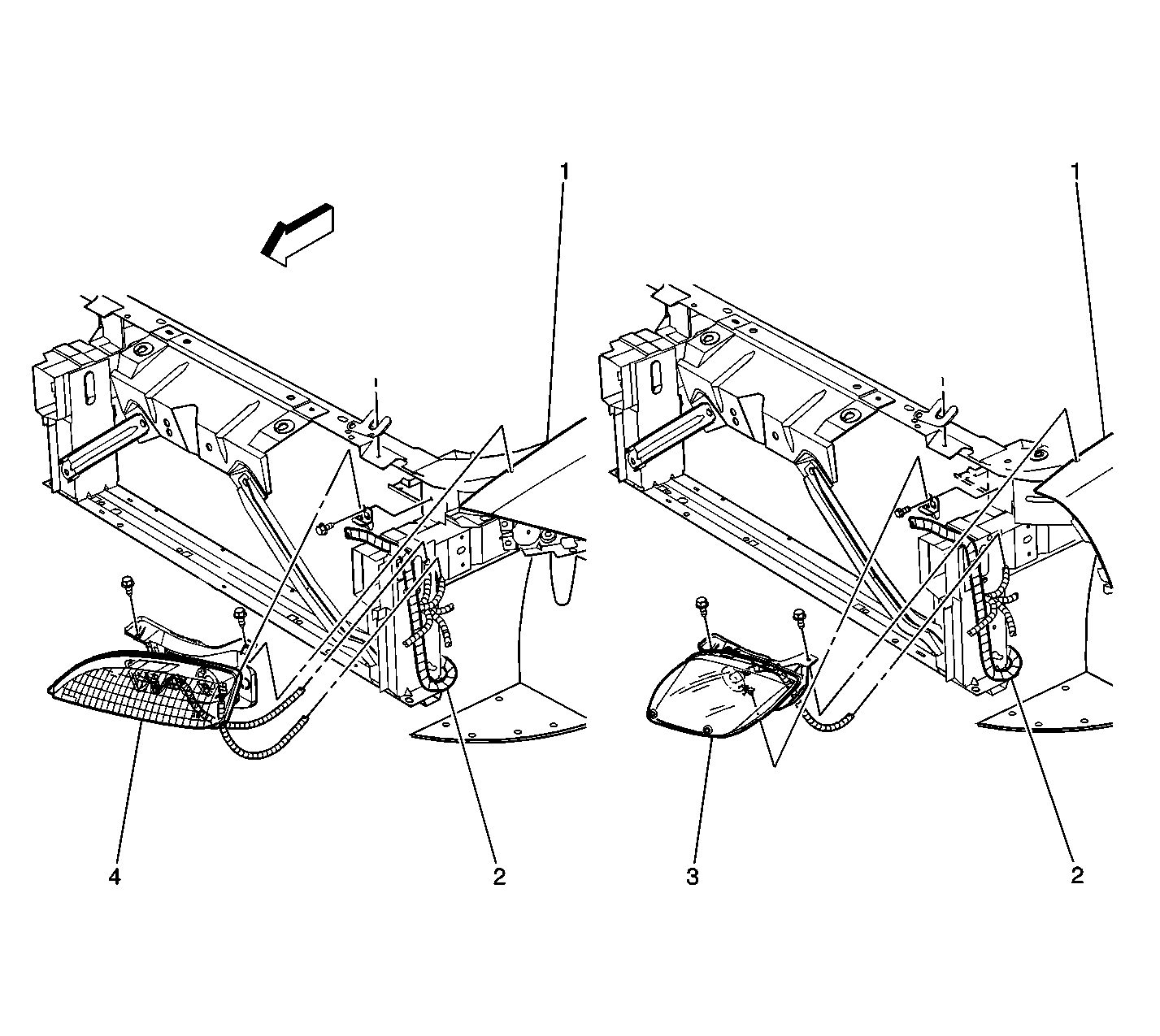 1
1
4
2
3
2