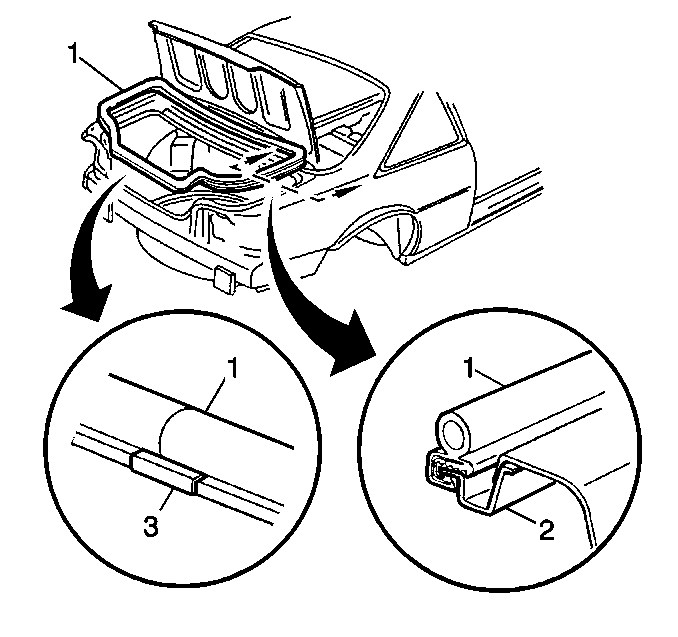 1

1

3

1

2