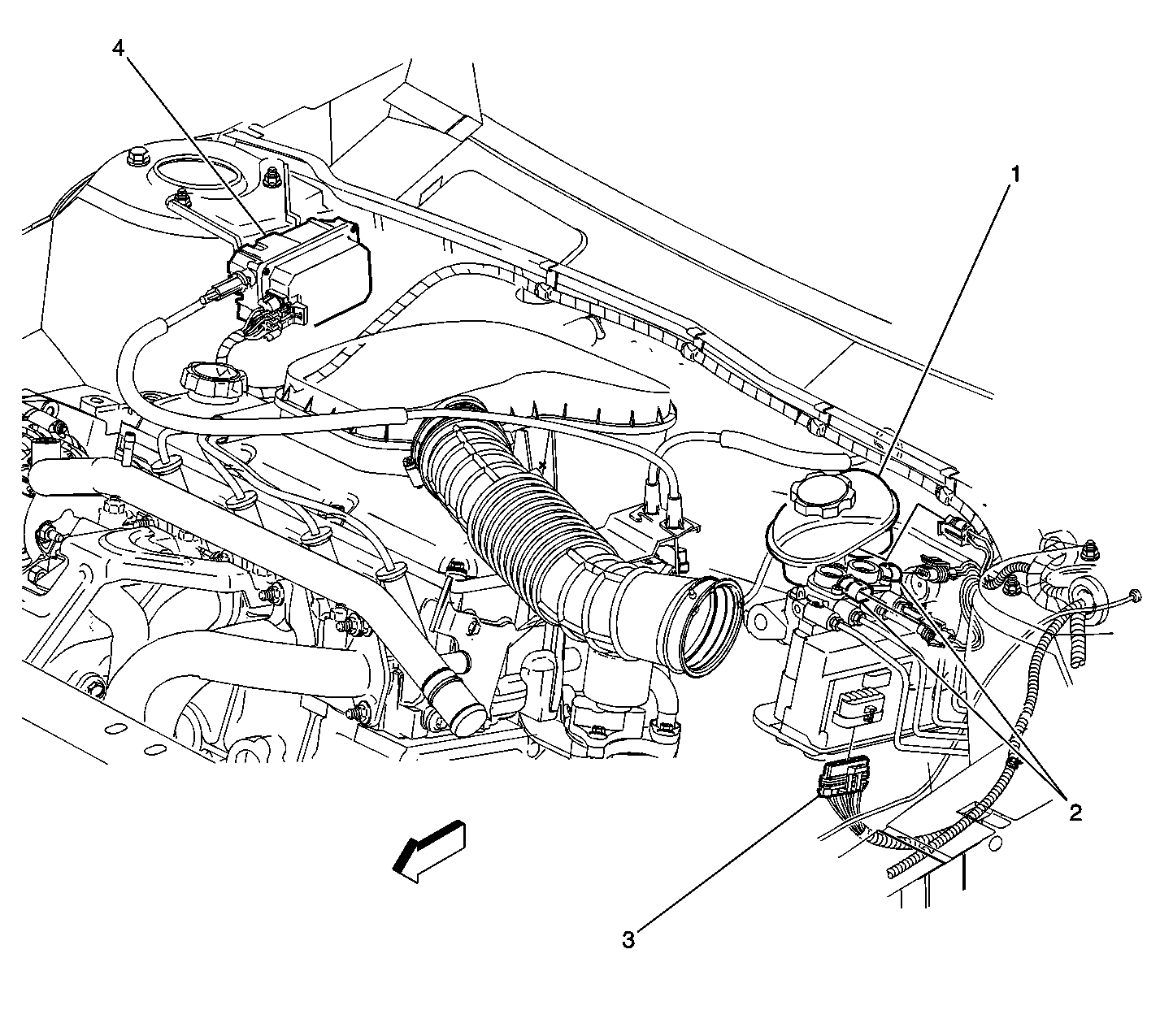 4
1
2
3