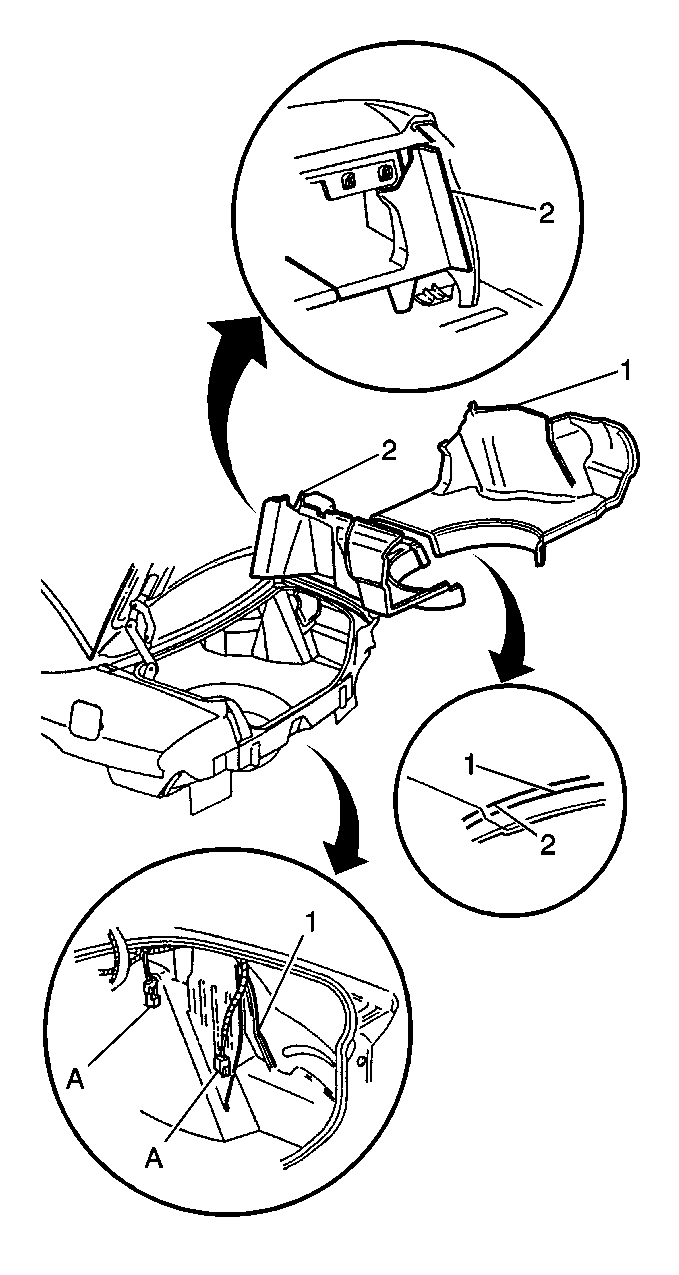 2
1
2
1
2
1
A
A