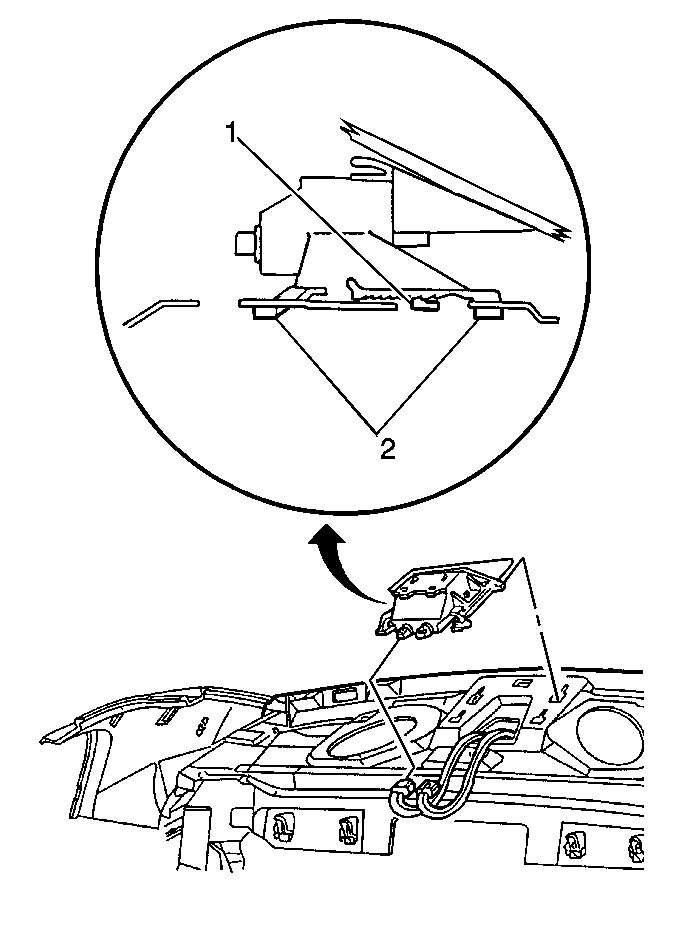 1

2