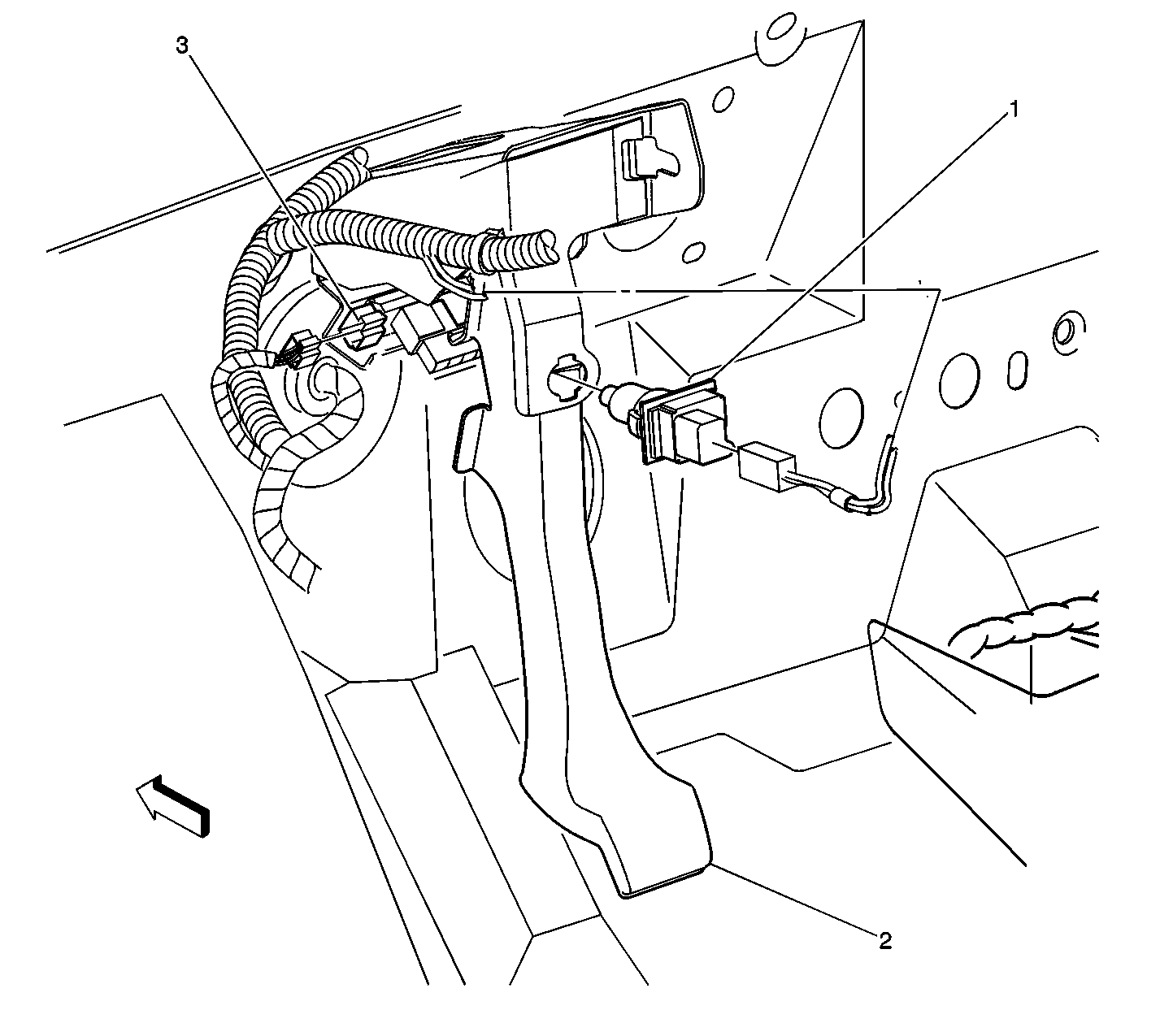 3
1
2