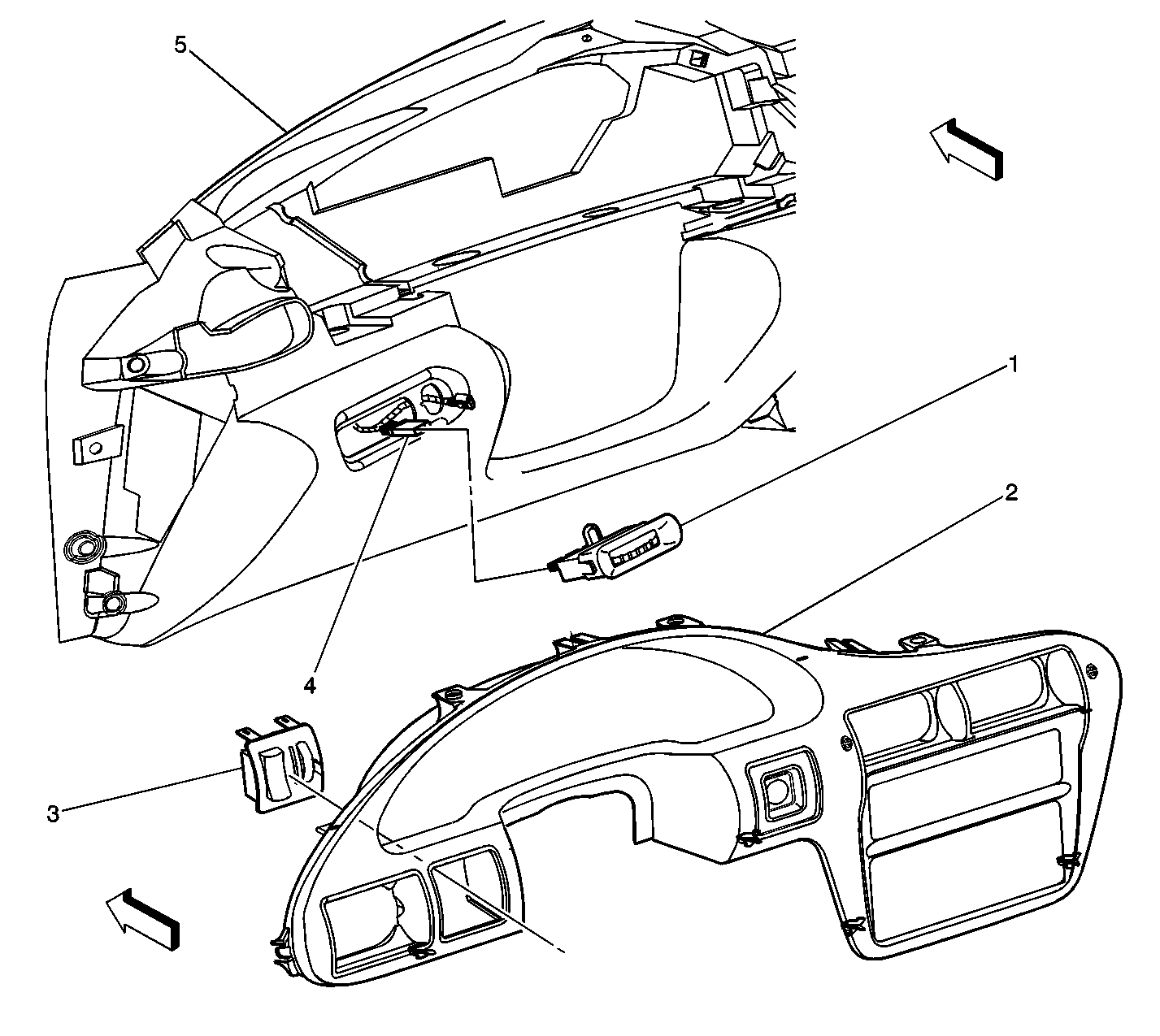 5
1
2
4
3