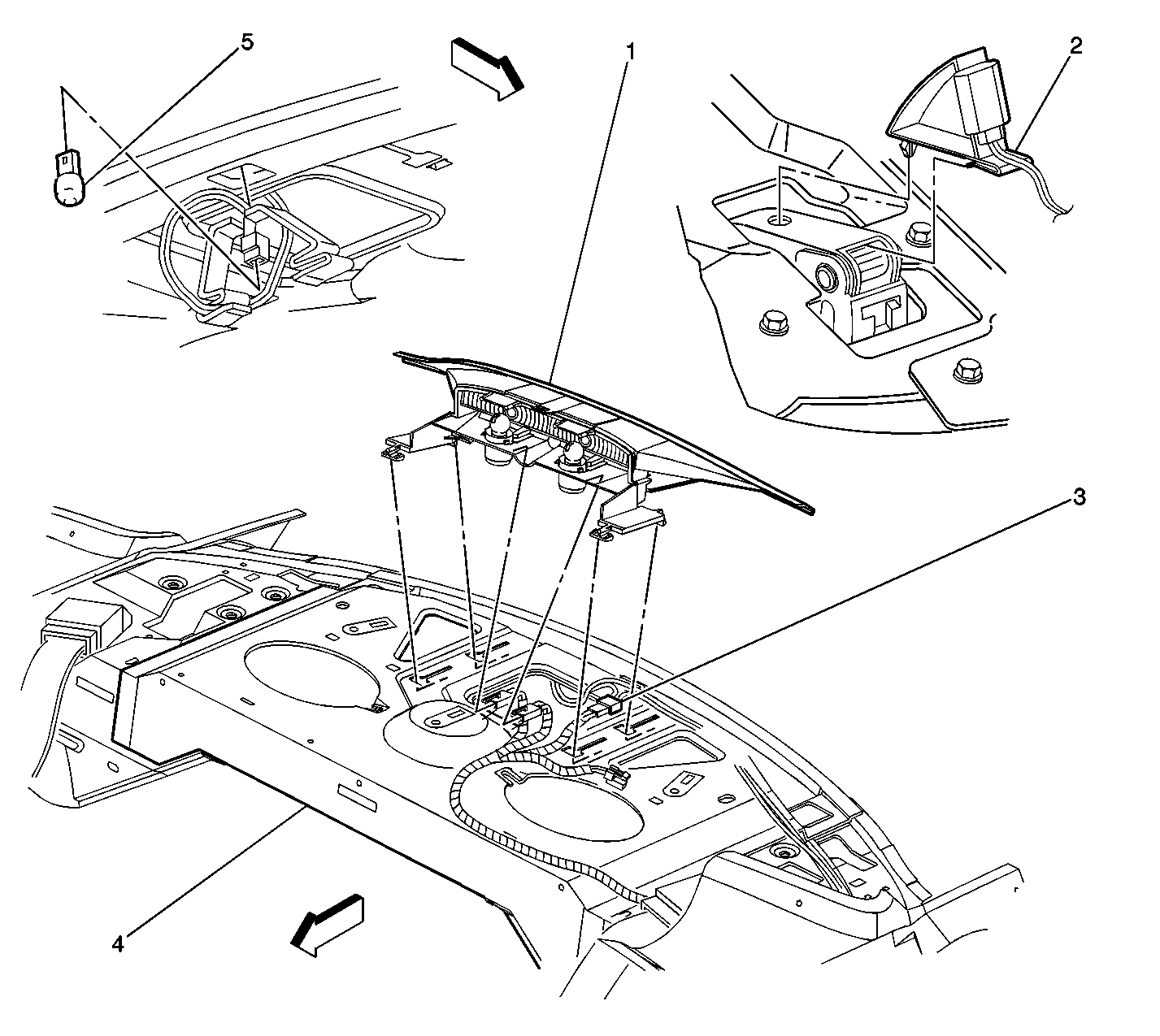 5
1
2
3
4