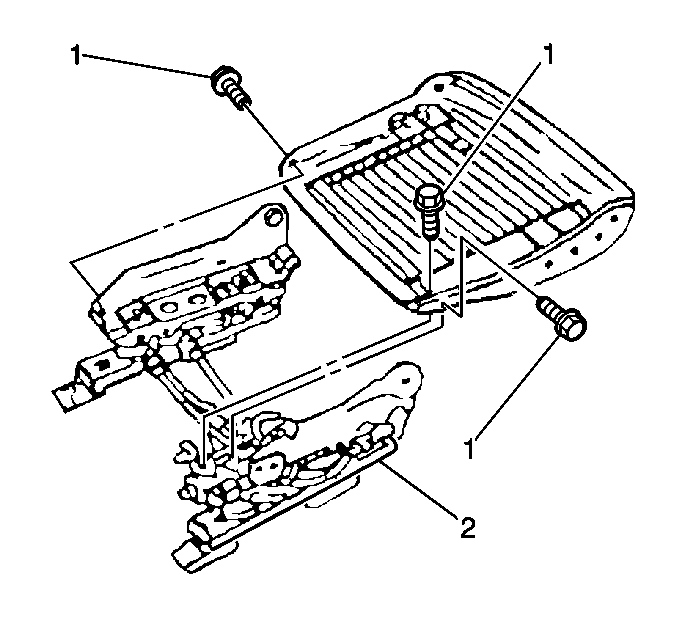 1
1
1
2