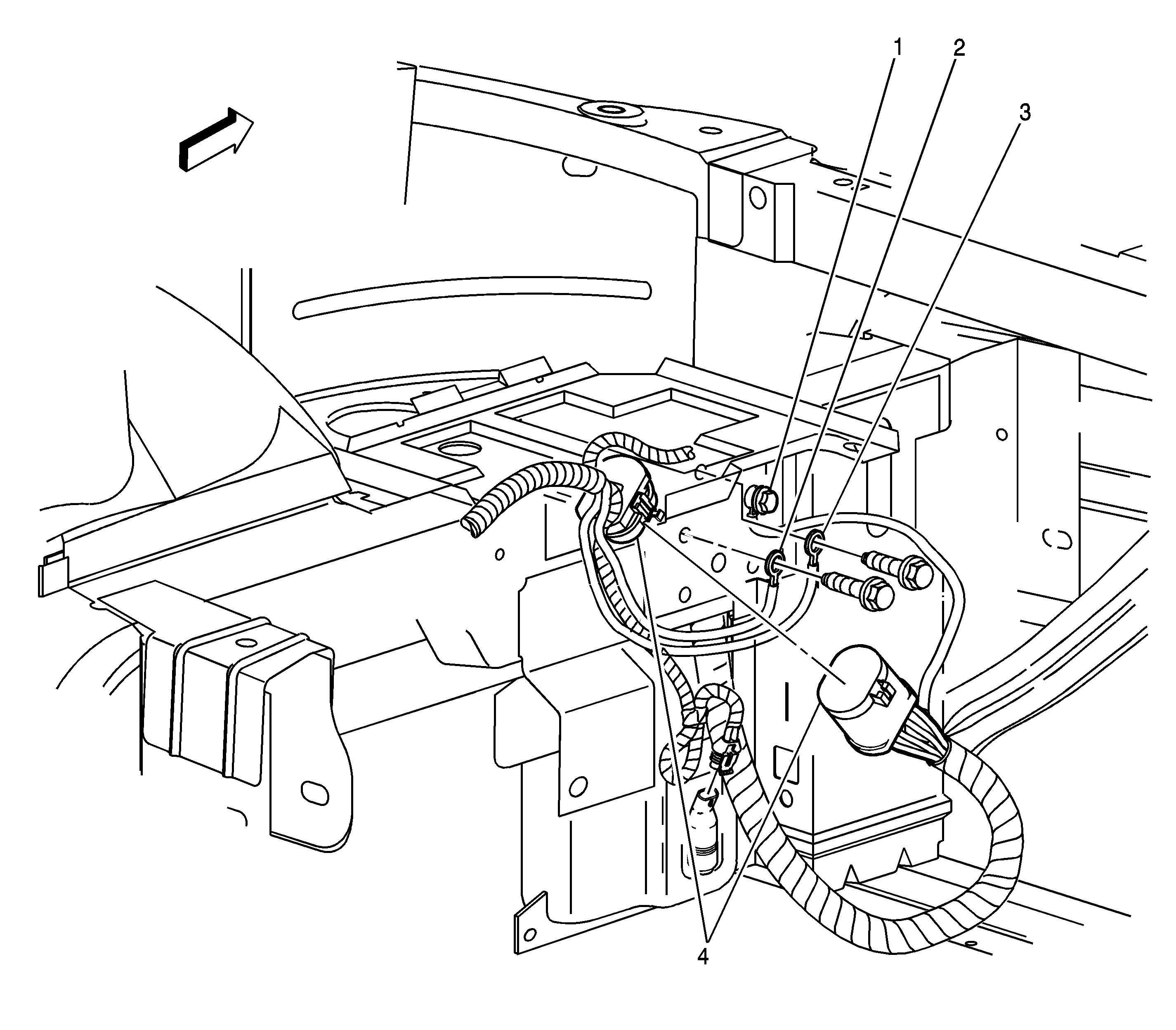 1
2
3
4