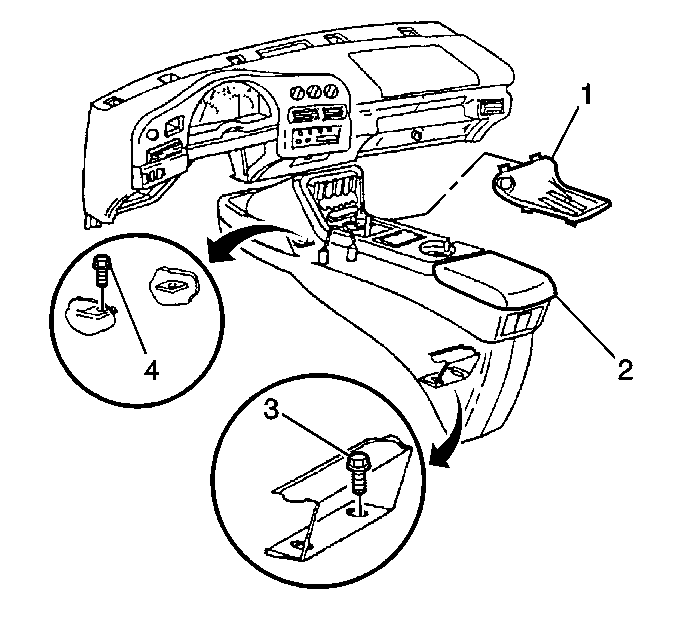 1
4
2
3