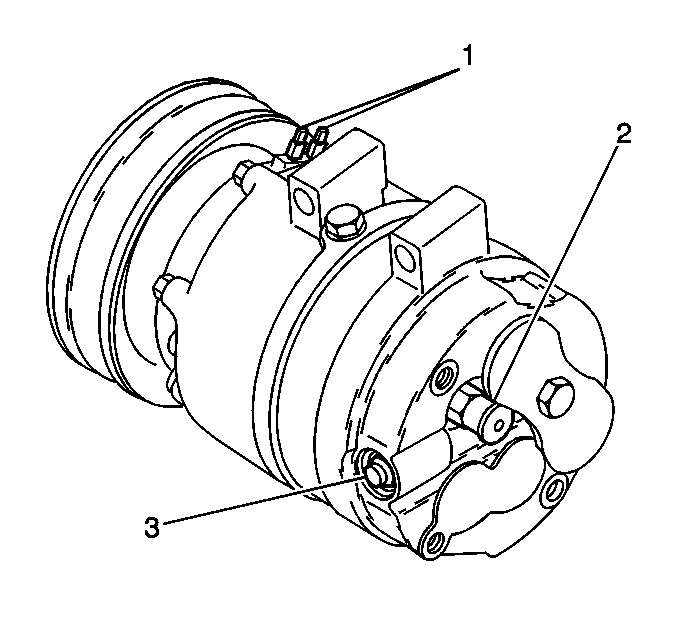 1
2
3