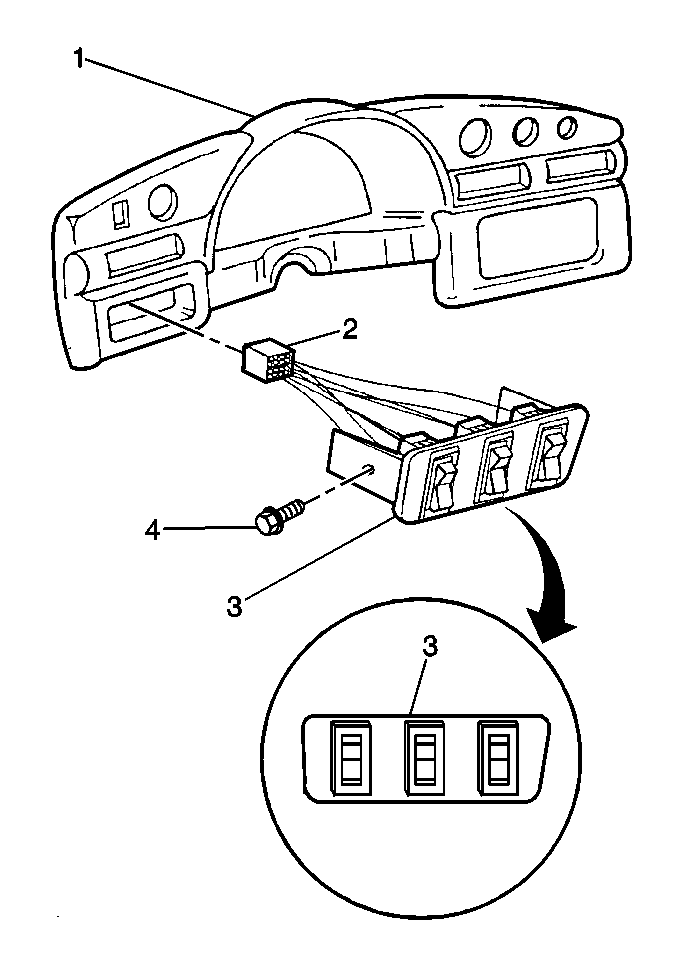 1
2
4
3
3