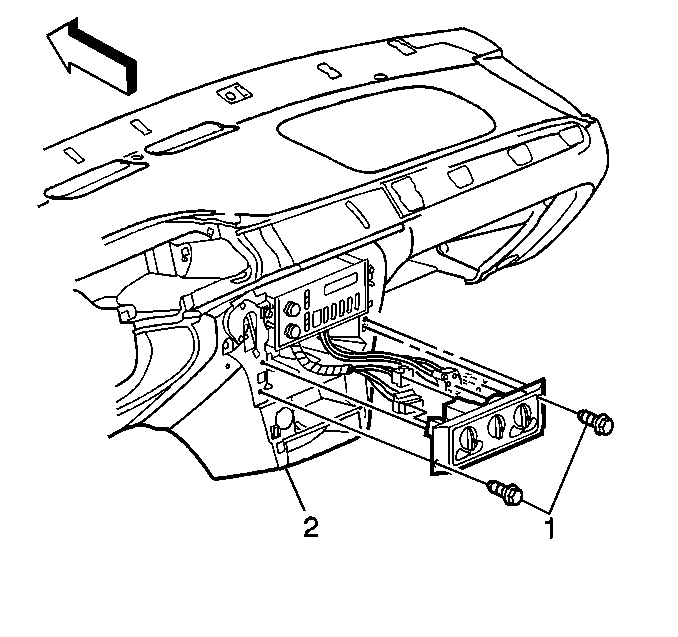 2
1