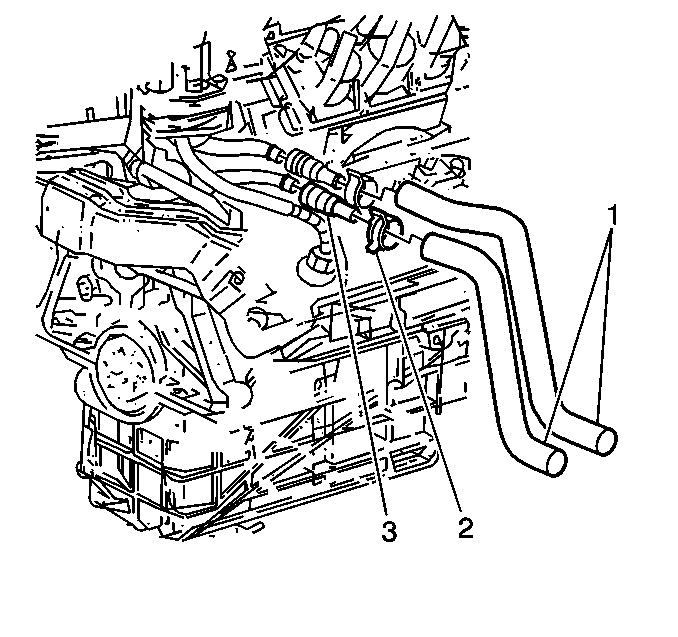 1
3
2