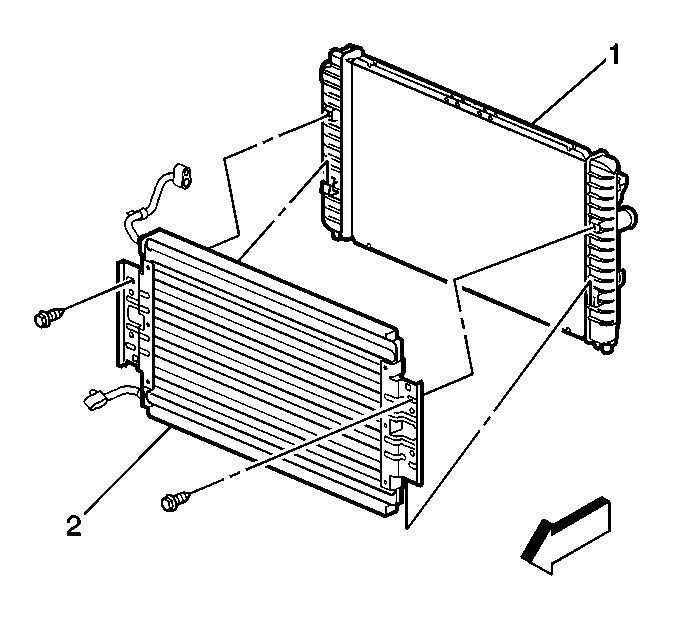 1
2