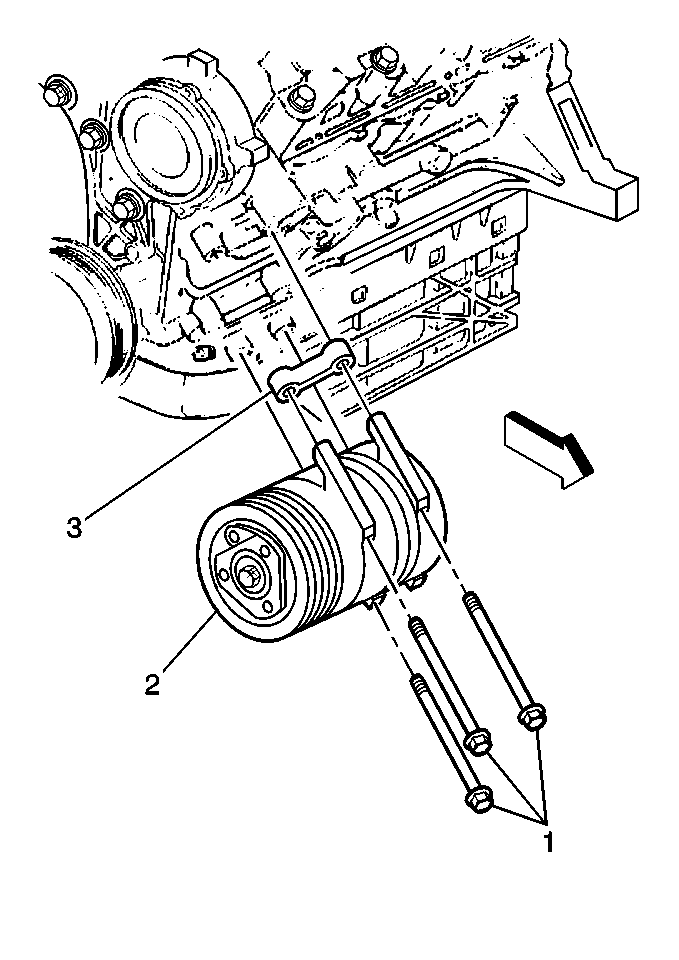 3

2

1