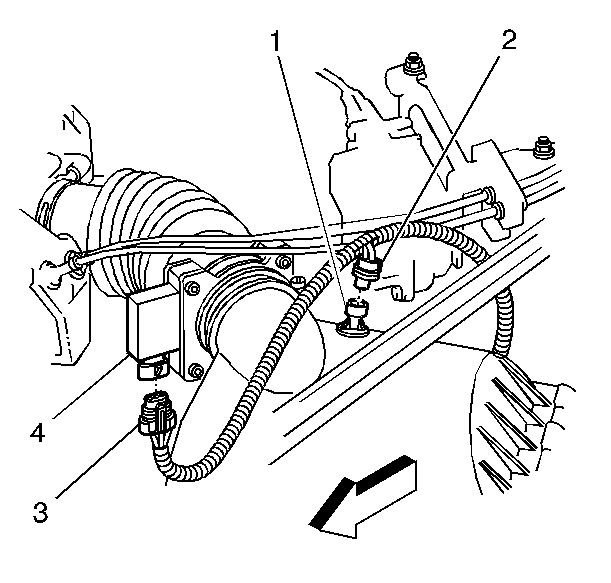 1
2
4
3