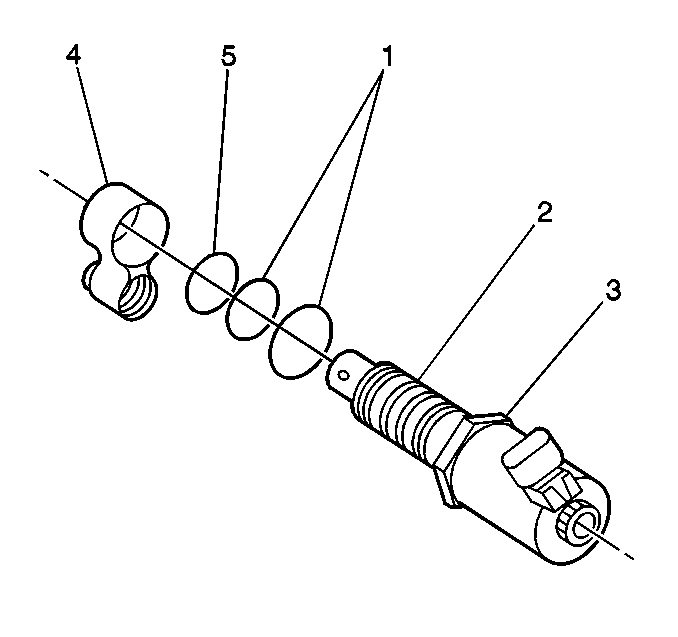 4
5
1
2
3