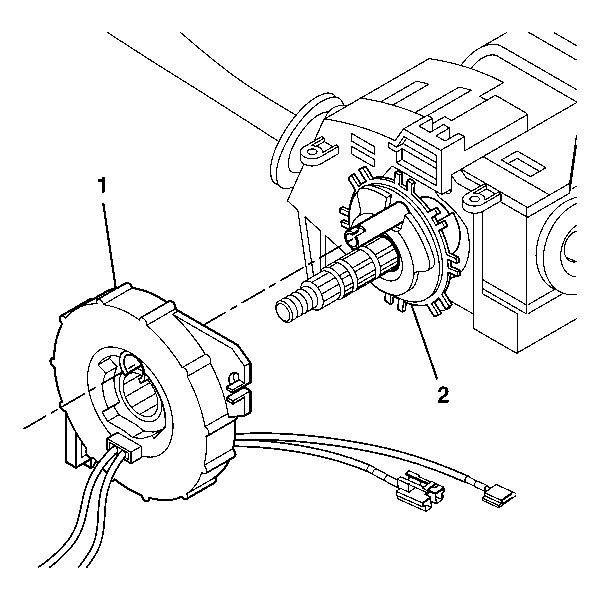 1

2