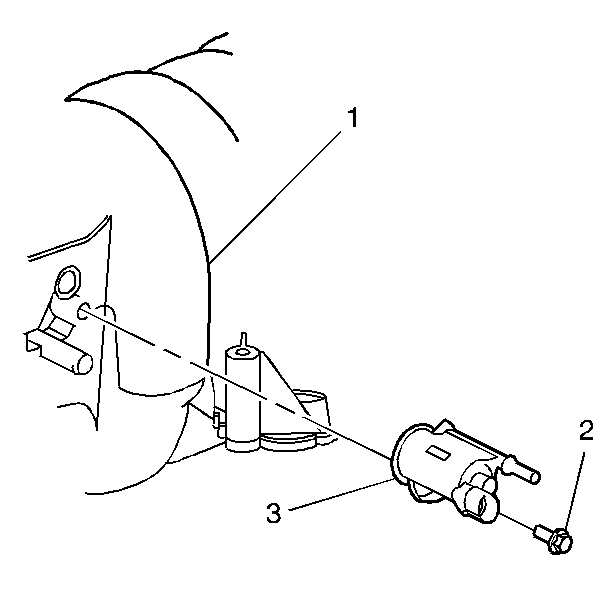 1
2
3