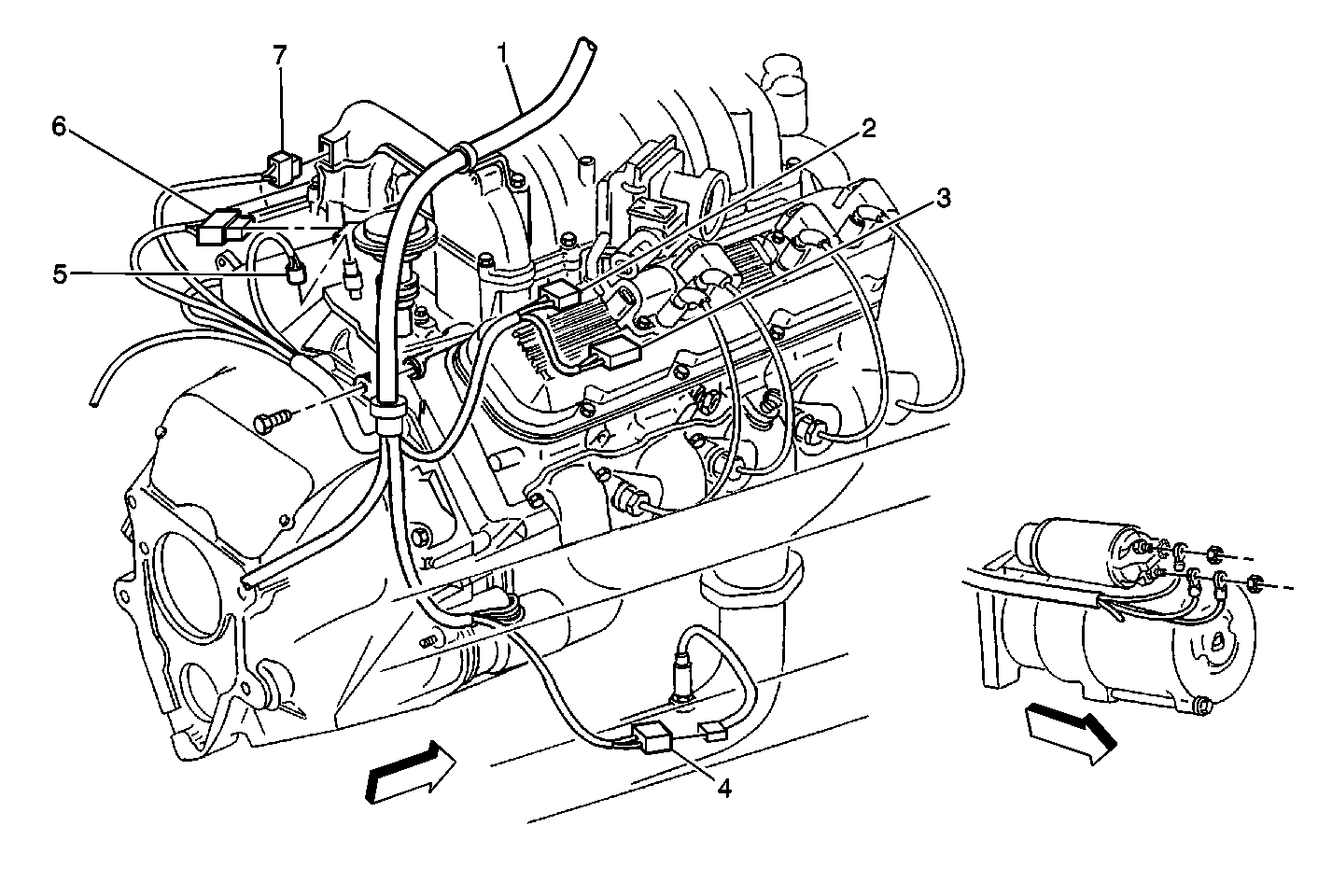 7
1
6
2
3
5
4