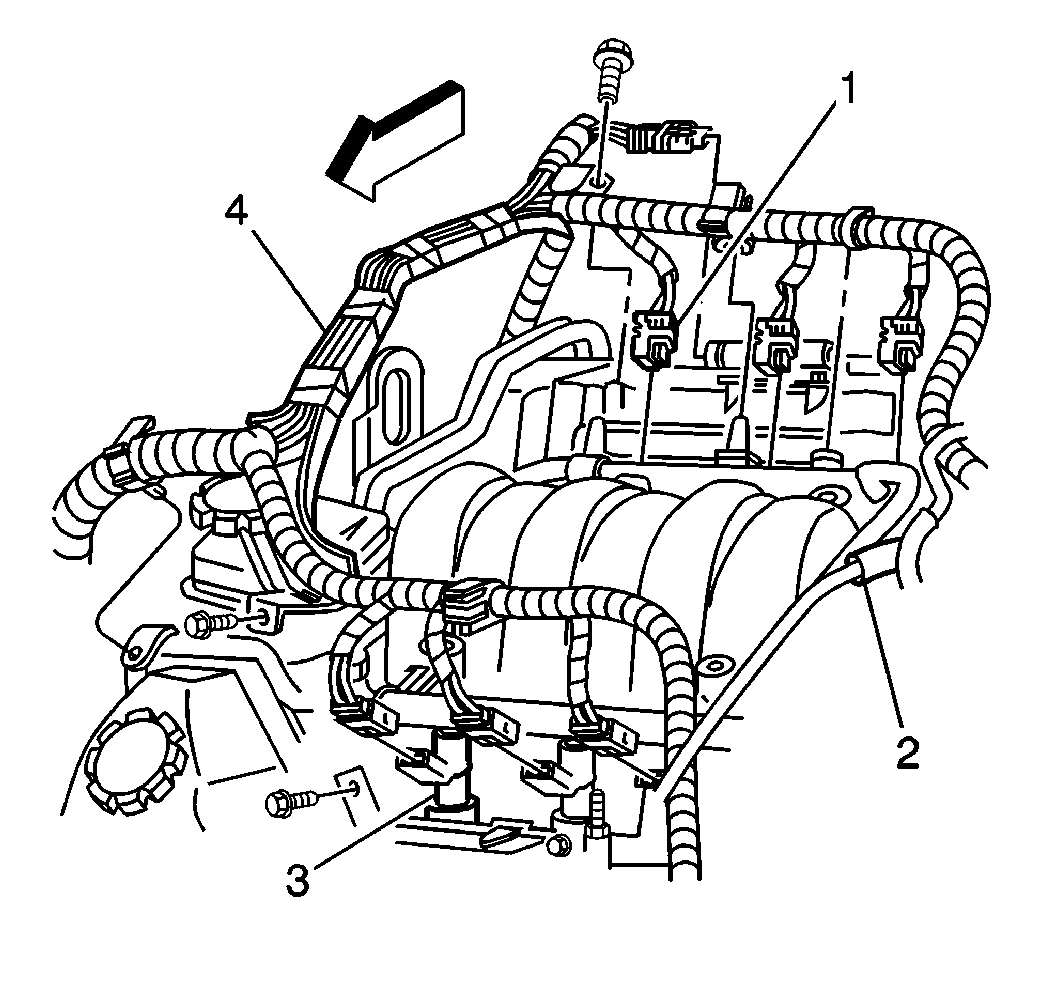 1
4
2
3