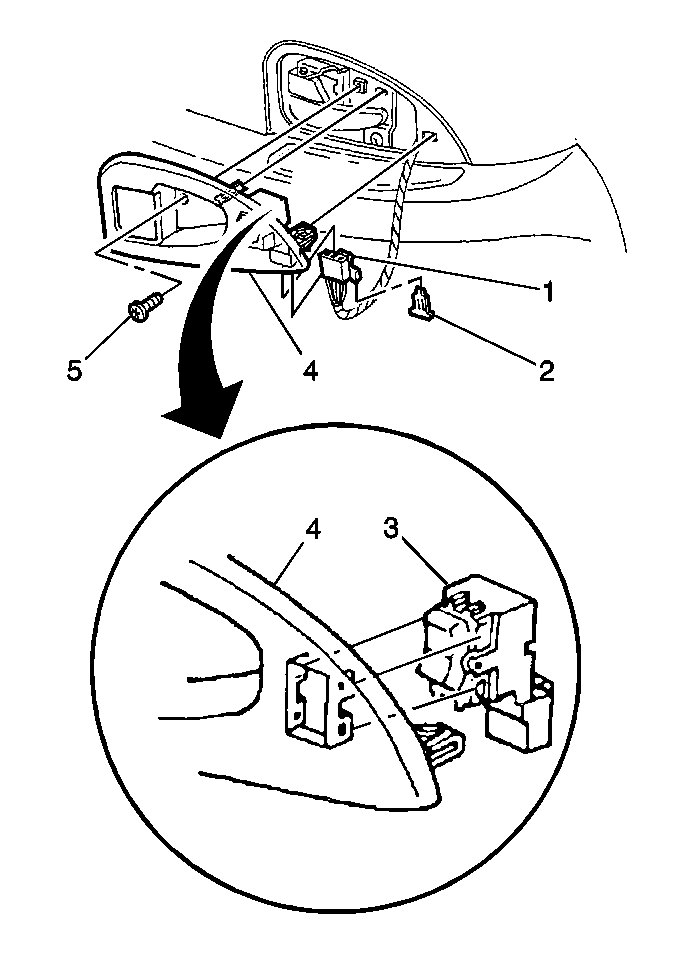 1
5
4
2
4
3