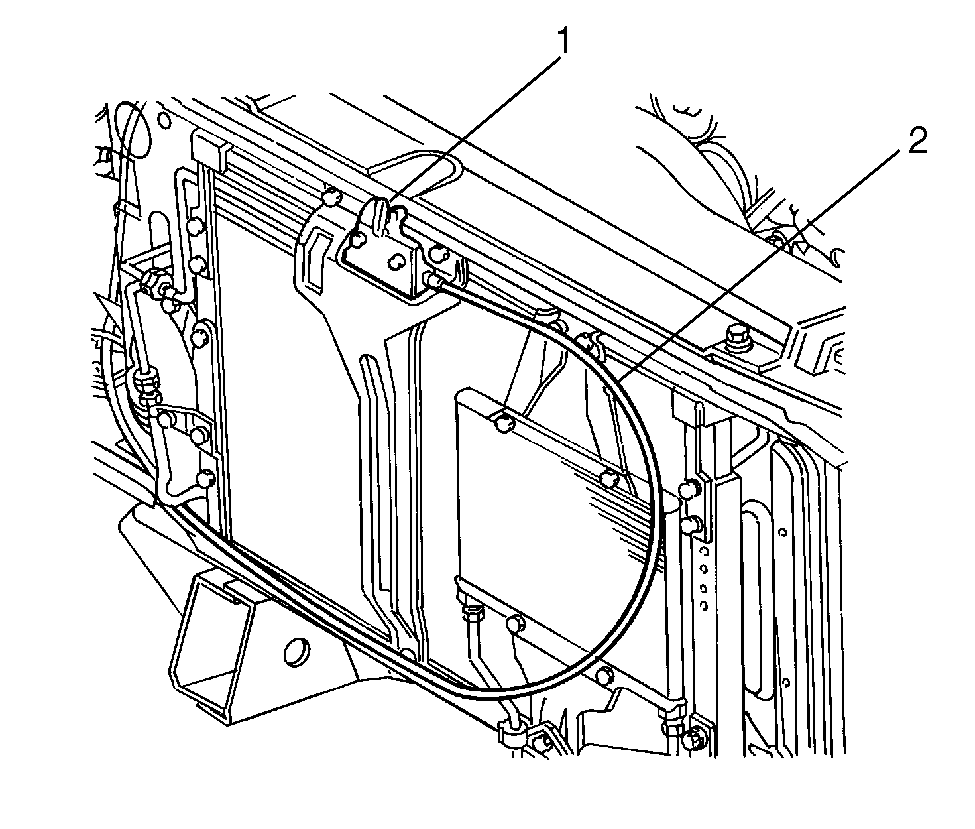 1
2