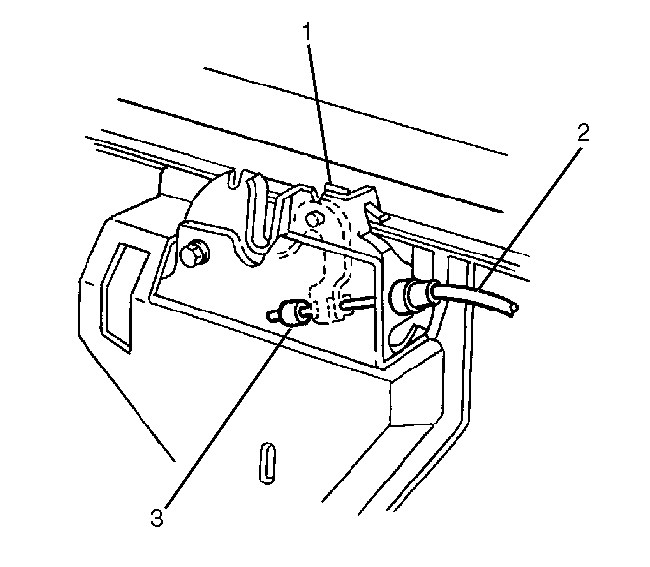 1
2
3