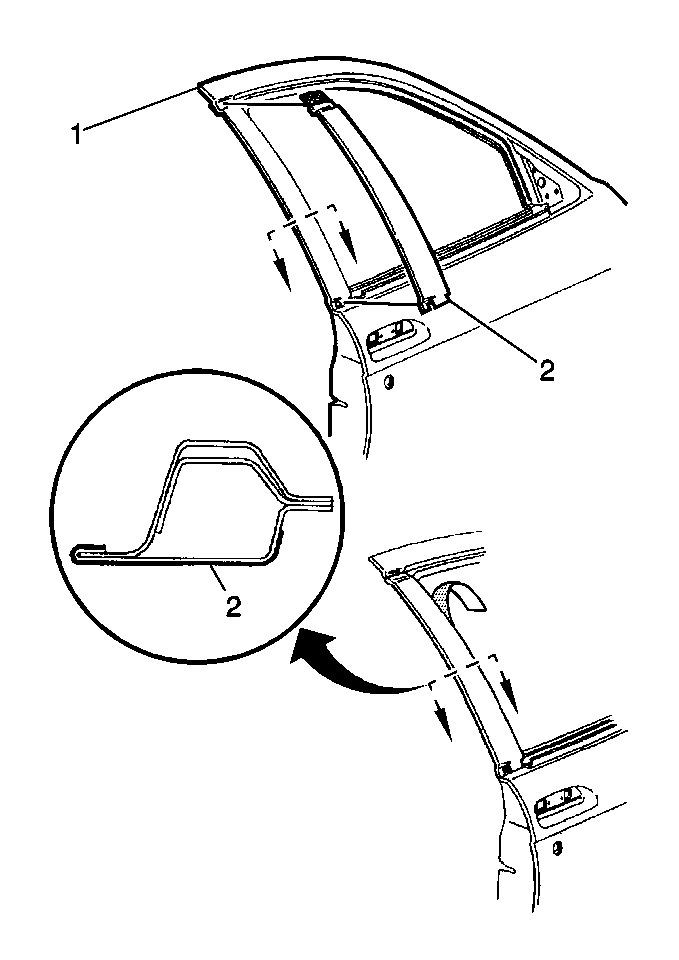 1
2
2