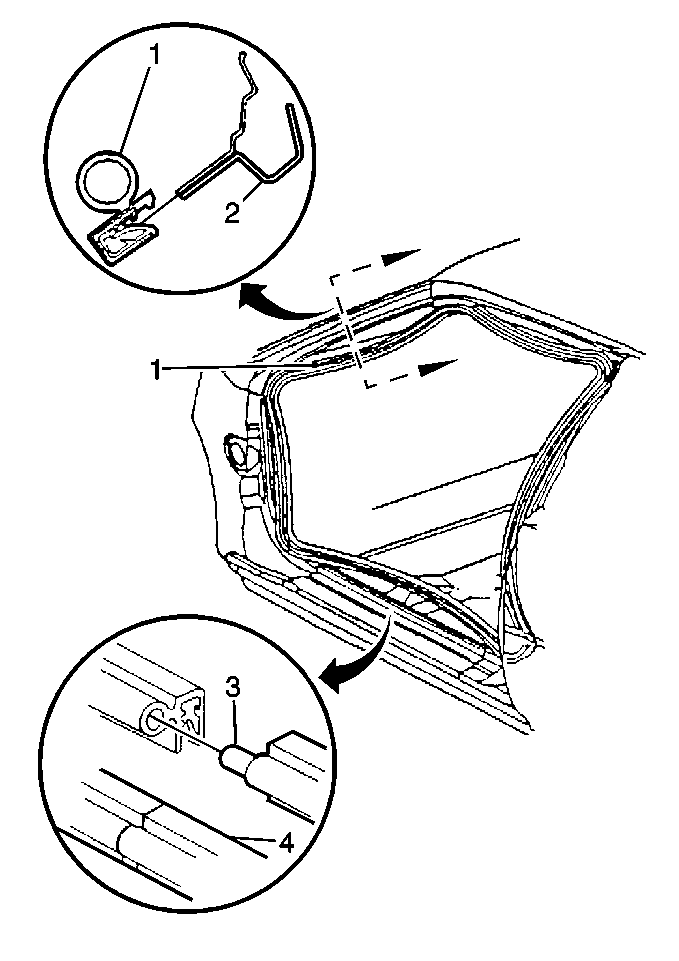 1
2
1
3
4